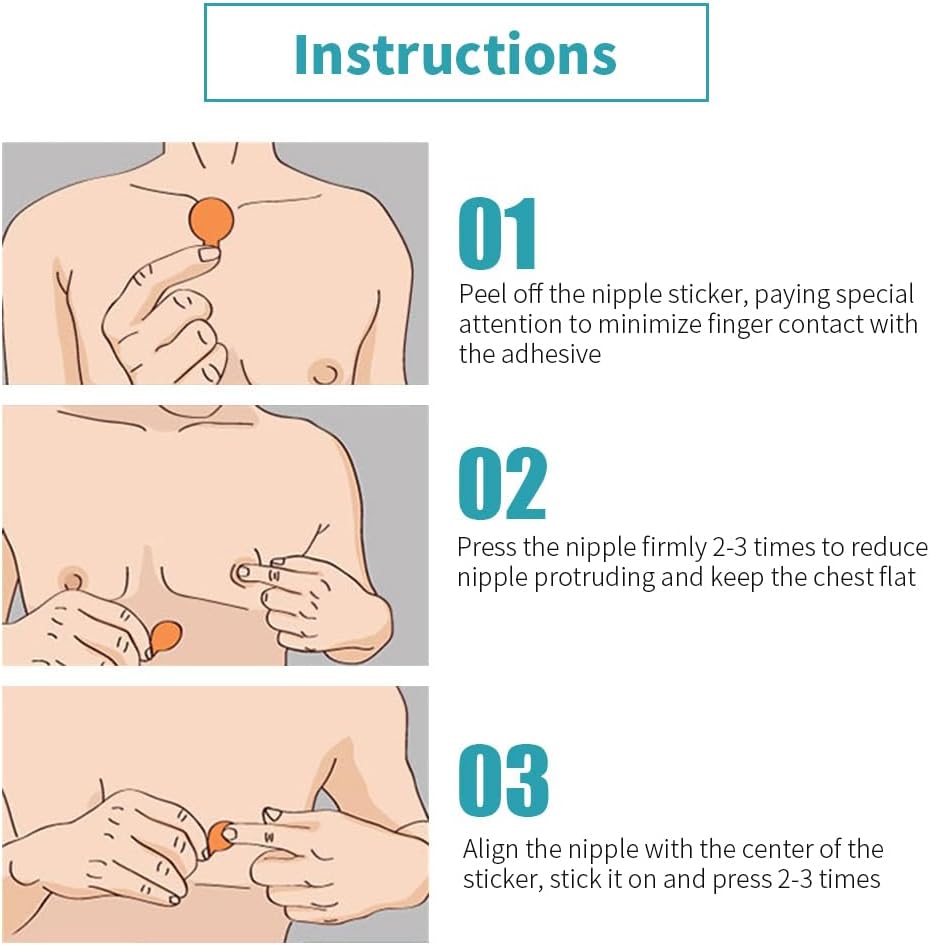 Instructions

01

Peel off the nipple sticker, paying special attention to minimize finger contact with the adhesive

02

Press the nipple firmly 2-3 times to reduce nipple protruding and keep the chest flat

03

Align the nipple with the center of the sticker, stick it on and press 2-3 times