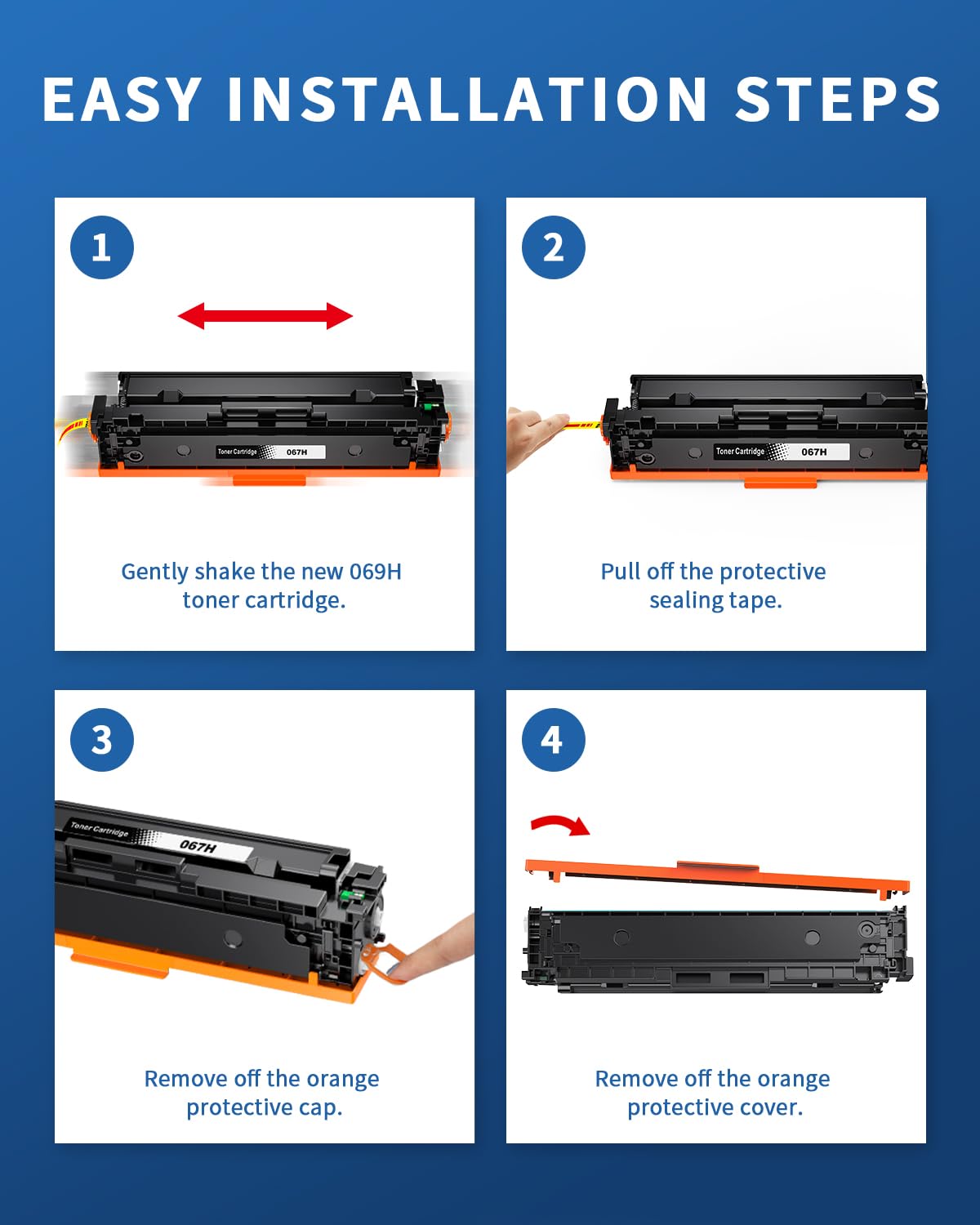 EASY INSTALLATION STEPS

1

Toner Cartridge 067H

Gently shake the new 069H toner cartridge.

2

Toner Cartridge 067H

Pull off the protective sealing tape.

3

Toner Cartridge 067H

Remove off the orange protective cap.

4

Remove off the orange protective cover.