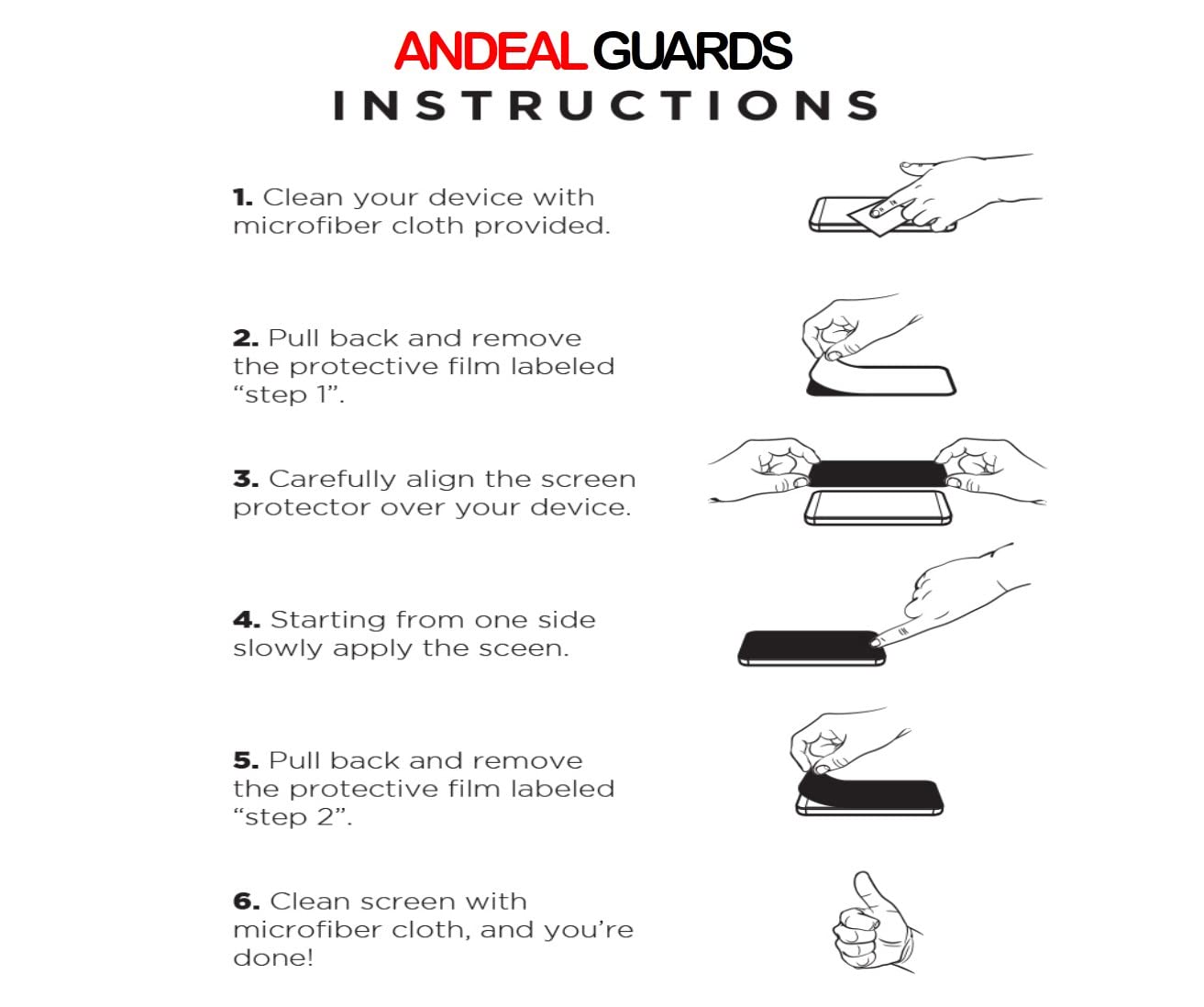 ANDEAL GUARDS
INSTRUCTIONS

1. Clean your device with microfiber cloth provided.

2. Pull back and remove the protective film labeled “step 1”.

3. Carefully align the screen protector over your device.

4. Starting from one side slowly apply the sceen.

5. Pull back and remove the protective film labeled “step 2”.

6. Clean screen with microfiber cloth, and you’re done!