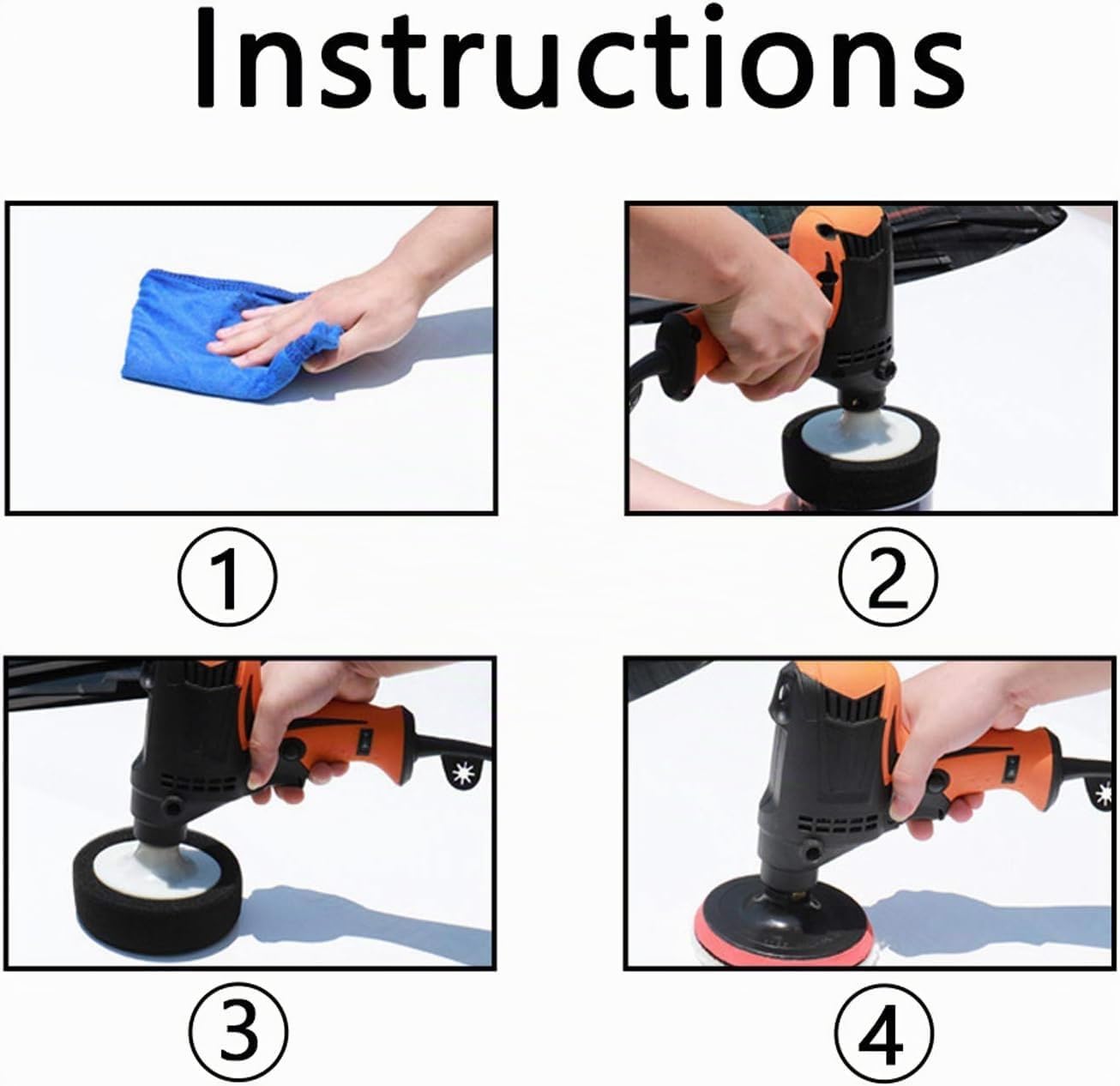 Instructions

①

②

③

④