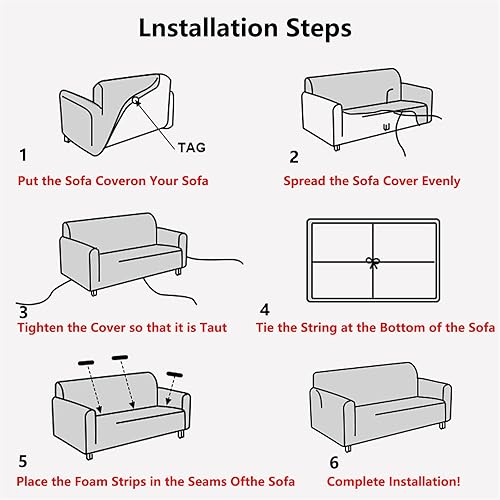 Lnstallation Steps

TAG

1
Put the Sofa Coveron Your Sofa

2
Spread the Sofa Cover Evenly

3
Tighten the Cover so that it is Taut

4
Tie the String at the Bottom of the Sofa

5
Place the Foam Strips in the Seams Ofthe Sofa

6
Complete Installation!