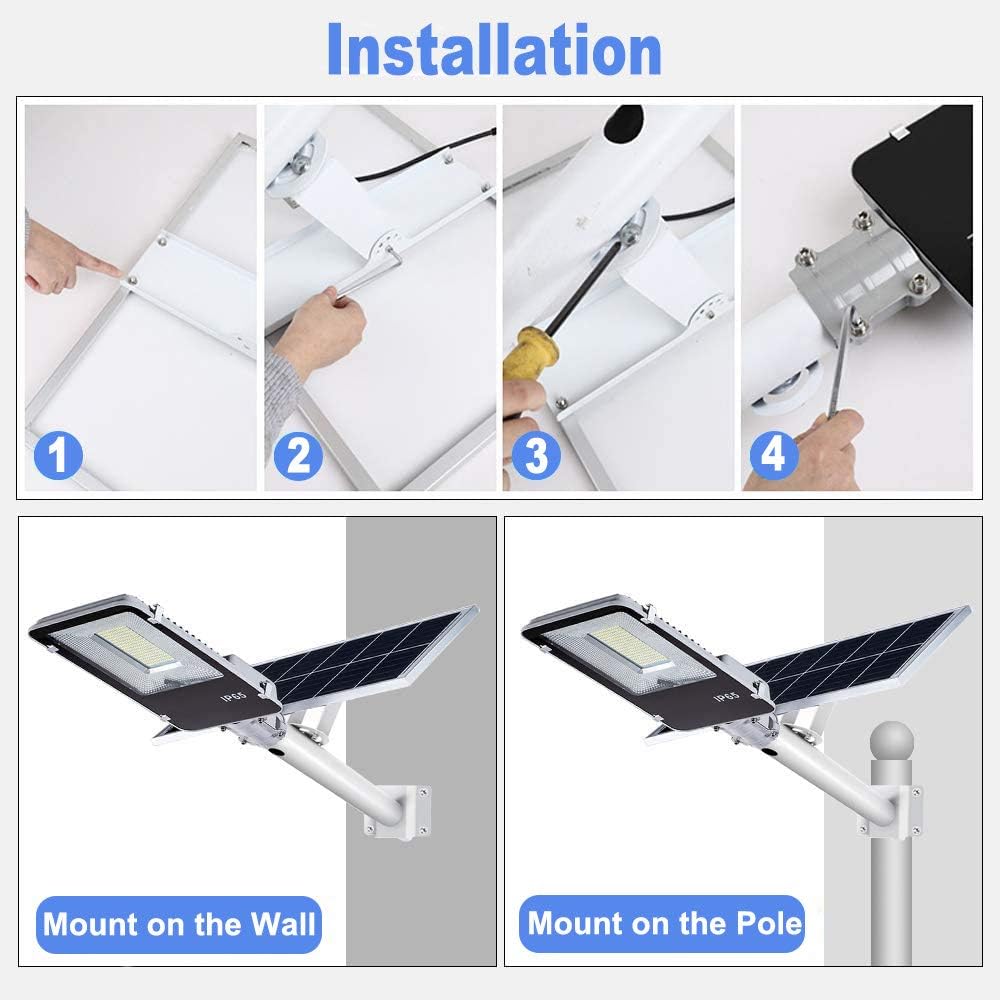 Installation

1

2

3

4

IP65

Mount on the Wall

IP65

Mount on the Pole