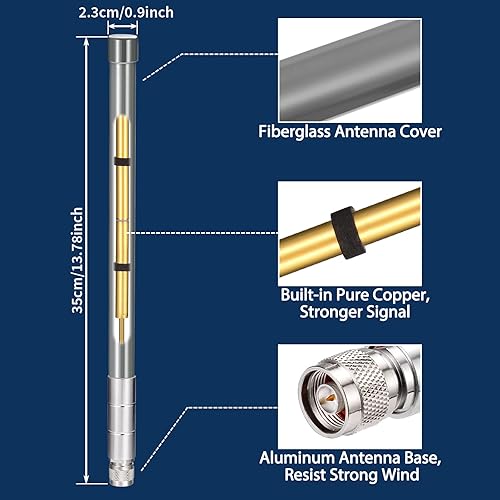 2.3cm/0.9inch

35cm/13.78inch

Fiberglass Antenna Cover

Built-in Pure Copper, Stronger Signal

Aluminum Antenna Base, Resist Strong Wind