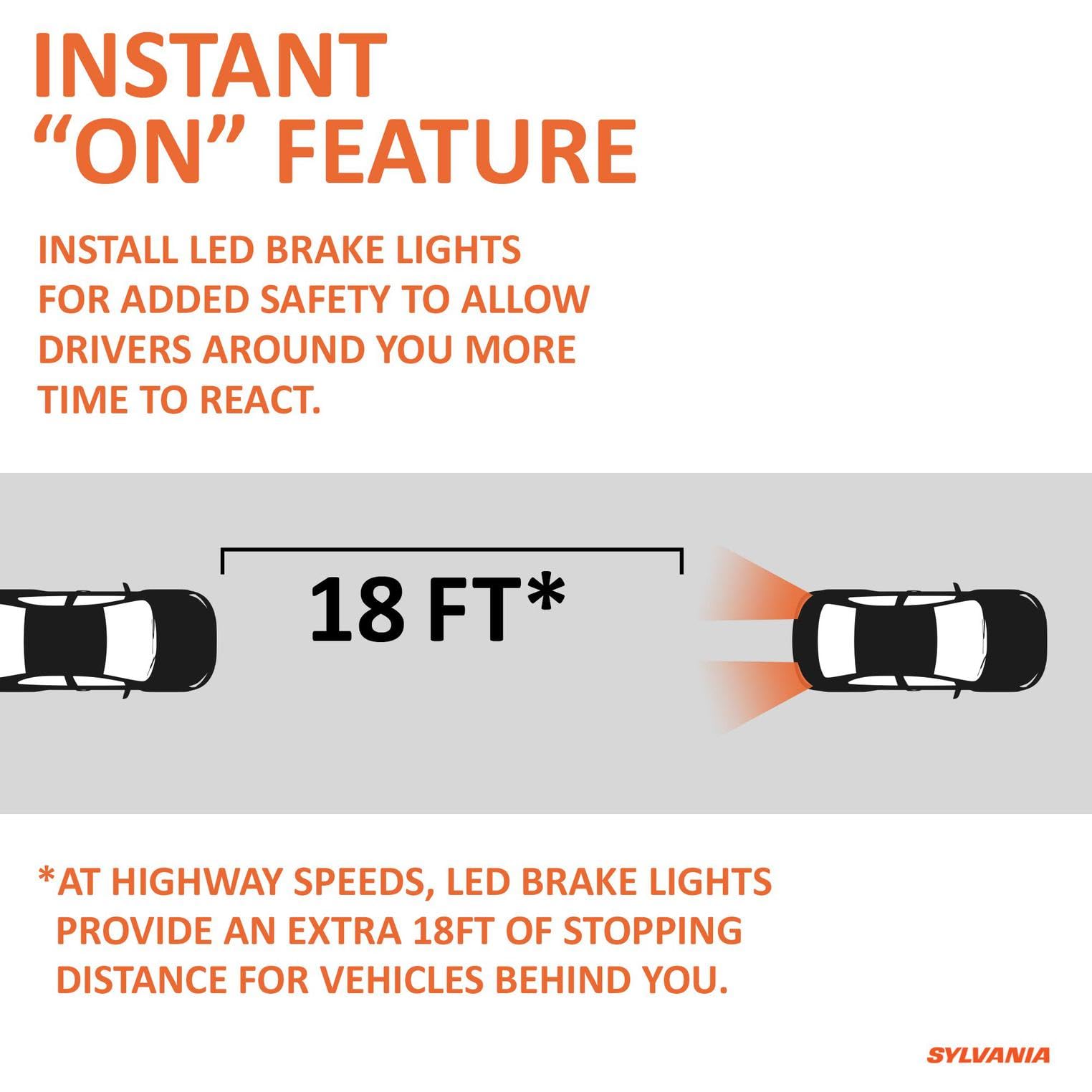 INSTANT "ON" FEATURE

INSTALL LED BRAKE LIGHTS FOR ADDED SAFETY TO ALLOW DRIVERS AROUND YOU MORE TIME TO REACT.

18 FT*

*AT HIGHWAY SPEEDS, LED BRAKE LIGHTS PROVIDE AN EXTRA 18FT OF STOPPING DISTANCE FOR VEHICLES BEHIND YOU.

SYLVANIA