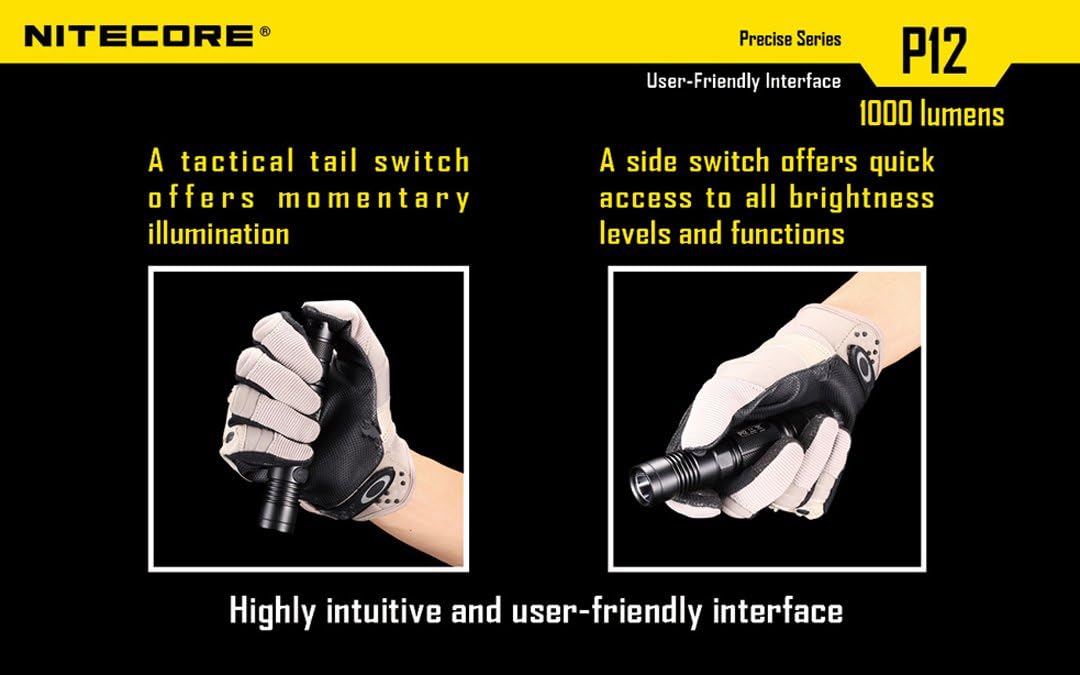 NITECORE®

Precise Series

P12

User-Friendly Interface

1000 lumens

A tactical tail switch offers momentary illumination

A side switch offers quick access to all brightness levels and functions

Highly intuitive and user-friendly interface