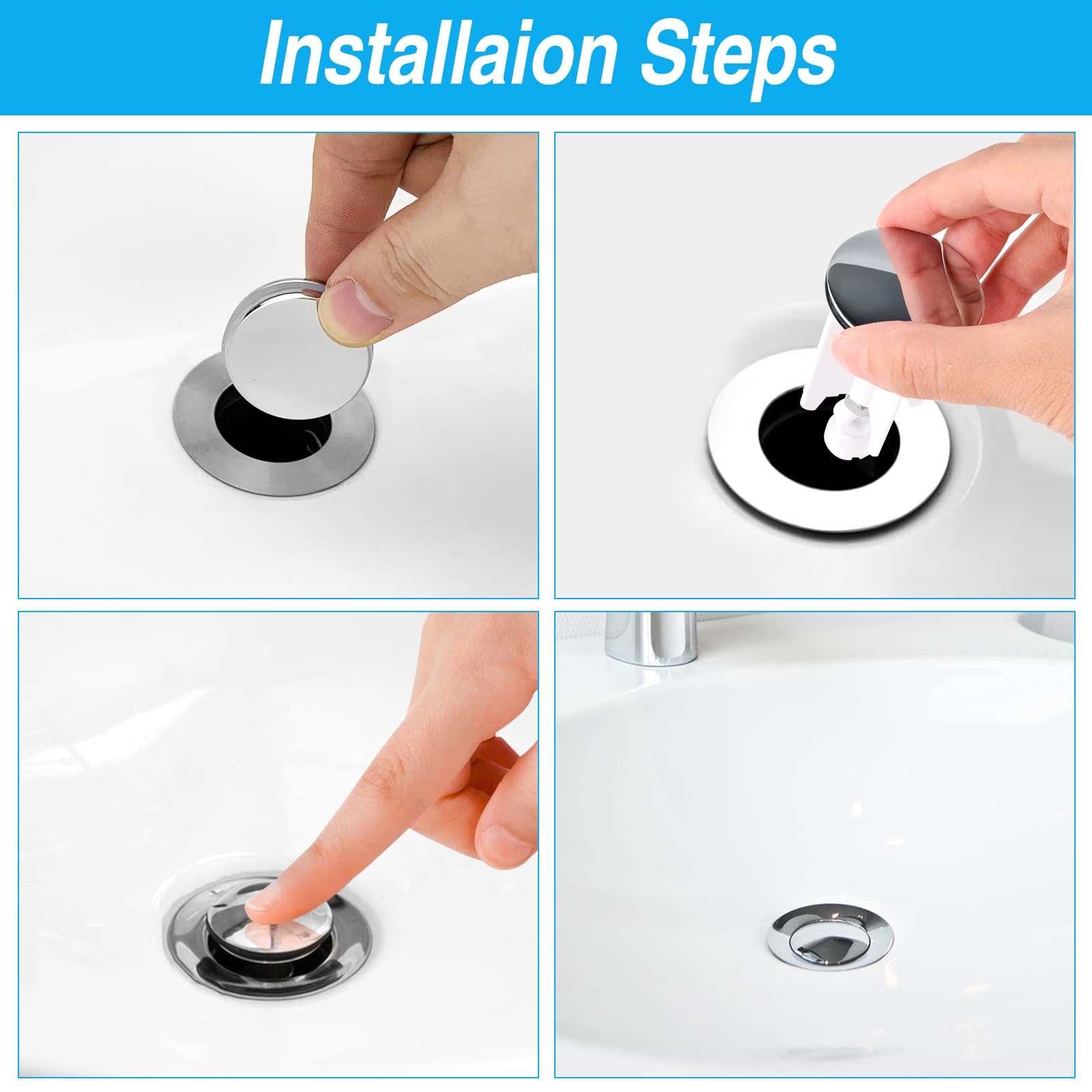 Installaion Steps