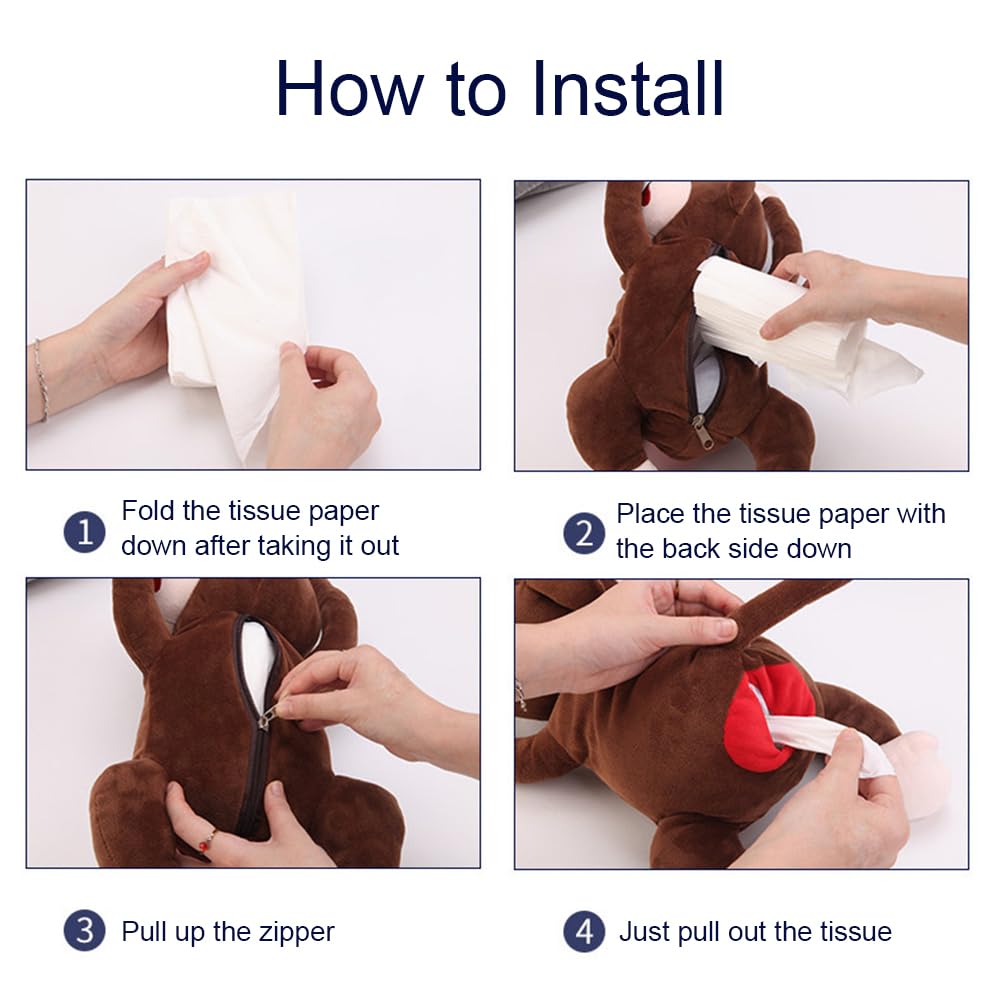 How to Install

1 Fold the tissue paper down after taking it out

2 Place the tissue paper with the back side down

3 Pull up the zipper

4 Just pull out the tissue