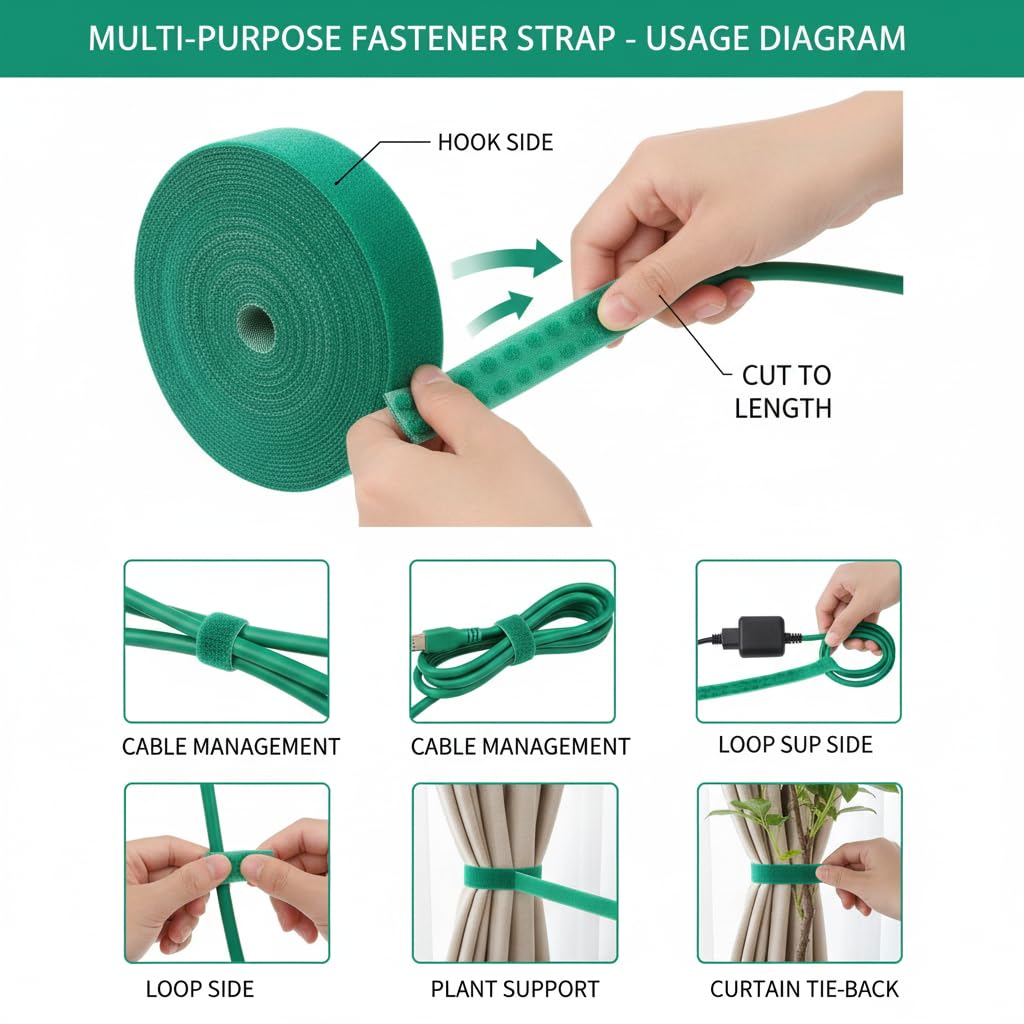 MULTI-PURPOSE FASTENER STRAP - USAGE DIAGRAM

HOOK SIDE

CUT TO LENGTH

CABLE MANAGEMENT

CABLE MANAGEMENT

LOOP SUP SIDE

LOOP SIDE

PLANT SUPPORT

CURTAIN TIE-BACK