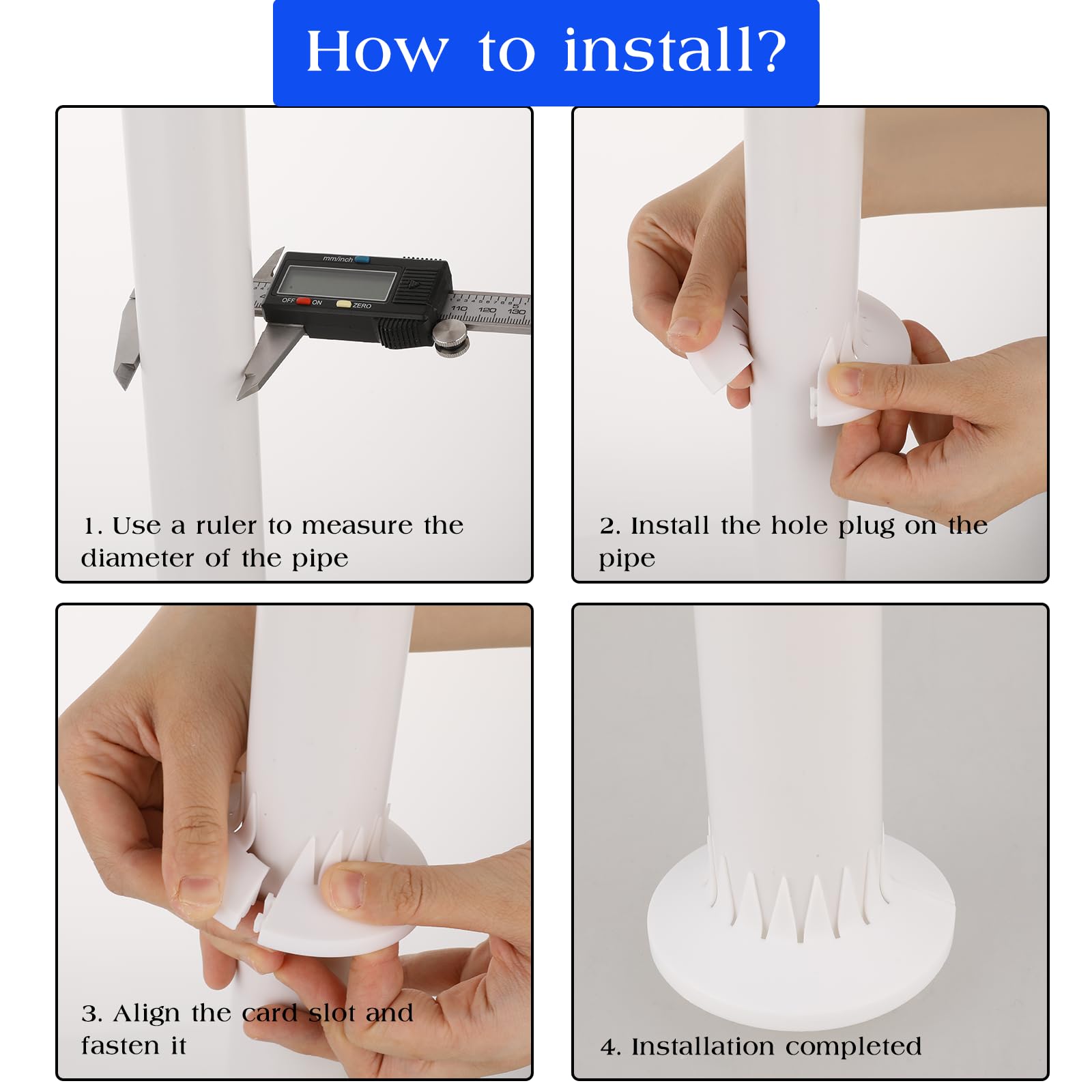 How to install?

mm/inch
OFF ON ZERO
110 120 130

1. Use a ruler to measure the diameter of the pipe

2. Install the hole plug on the pipe

3. Align the card slot and fasten it

4. Installation completed