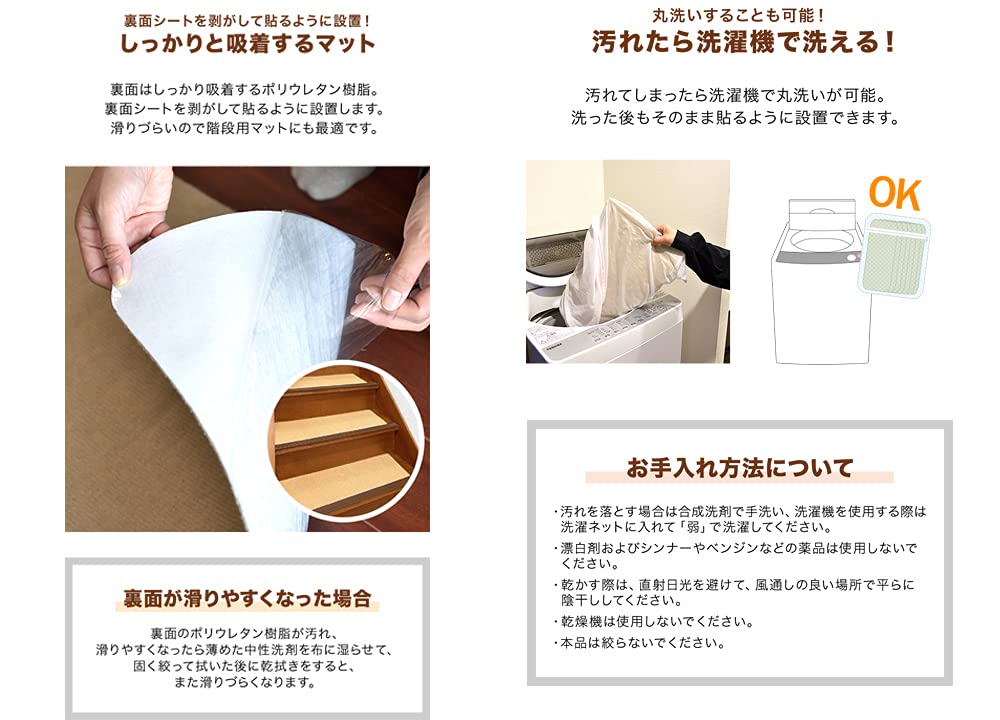 裏面シートを剥がして貼るように設置！
しっかりと吸着するマット

裏面はしっかり吸着するポリウレタン樹脂。
裏面シートを剥がして貼るように設置します。
滑りづらいので階段用マットにも最適です。

裏面が滑りやすくなった場合

裏面のポリウレタン樹脂が汚れ、
滑りやすくなったら薄めた中性洗剤を布に湿らせて、
固く絞って拭いた後に乾拭きをすると、
また滑りづらくなります。

丸洗いすることも可能！
汚れたら洗濯機で洗える！

汚れてしまったら洗濯機で丸洗いが可能。
洗った後もそのまま貼るように設置できます。

TOSHIBA

OK

お手入れ方法について

・汚れを落とす場合は合成洗剤で手洗い、洗濯機を使用する際は洗濯ネットに入れて「弱」で洗濯してください。
・漂白剤およびシンナーやベンジンなどの薬品は使用しないでください。
・乾かす際は、直射日光を避けて、風通しの良い場所で平らに陰干ししてください。
・乾燥機は使用しないでください。
・本品は絞らないでください。