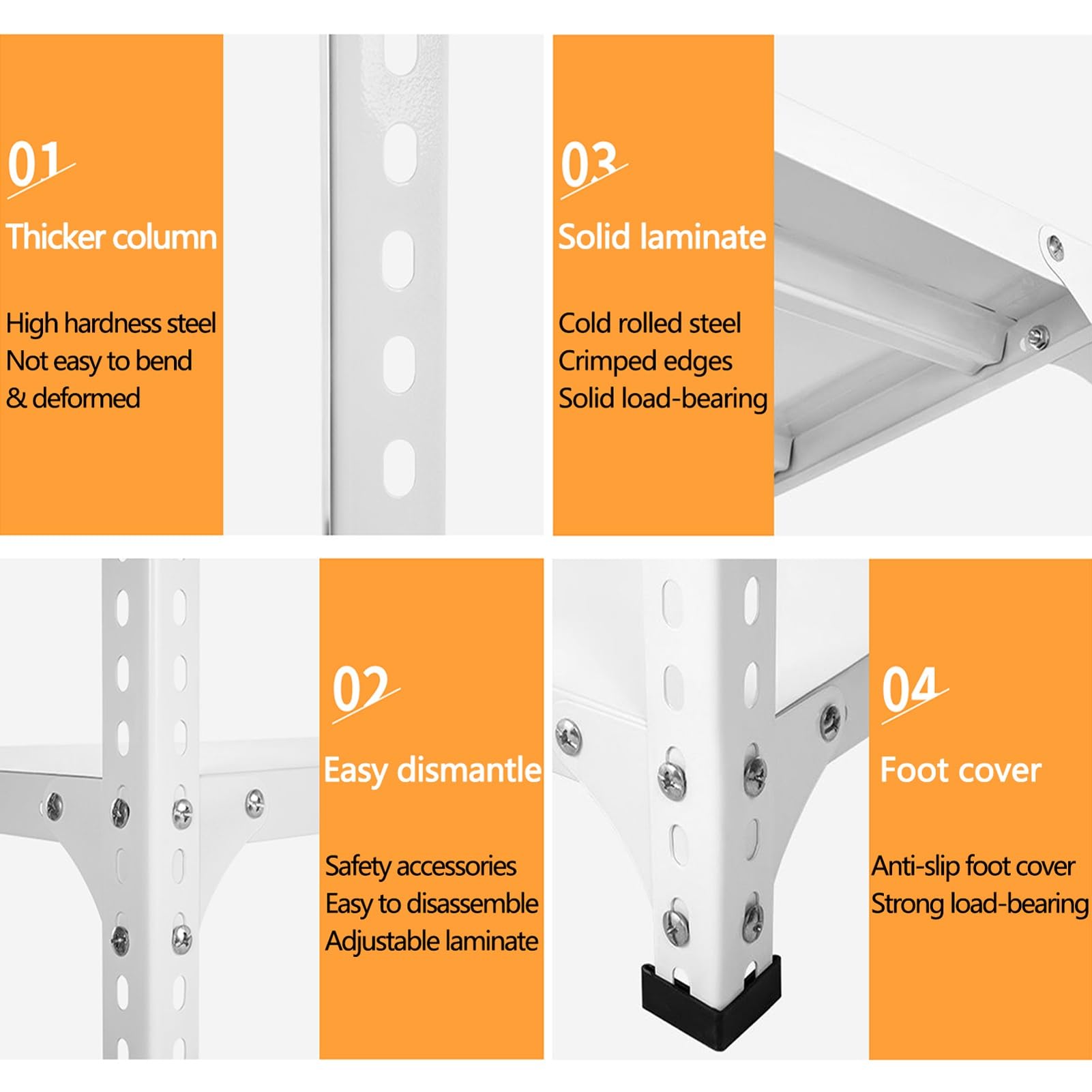 01
Thicker column

High hardness steel
Not easy to bend
& deformed

03
Solid laminate

Cold rolled steel
Crimped edges
Solid load-bearing

02
Easy dismantle

Safety accessories
Easy to disassemble
Adjustable laminate

04
Foot cover

Anti-slip foot cover
Strong load-bearing