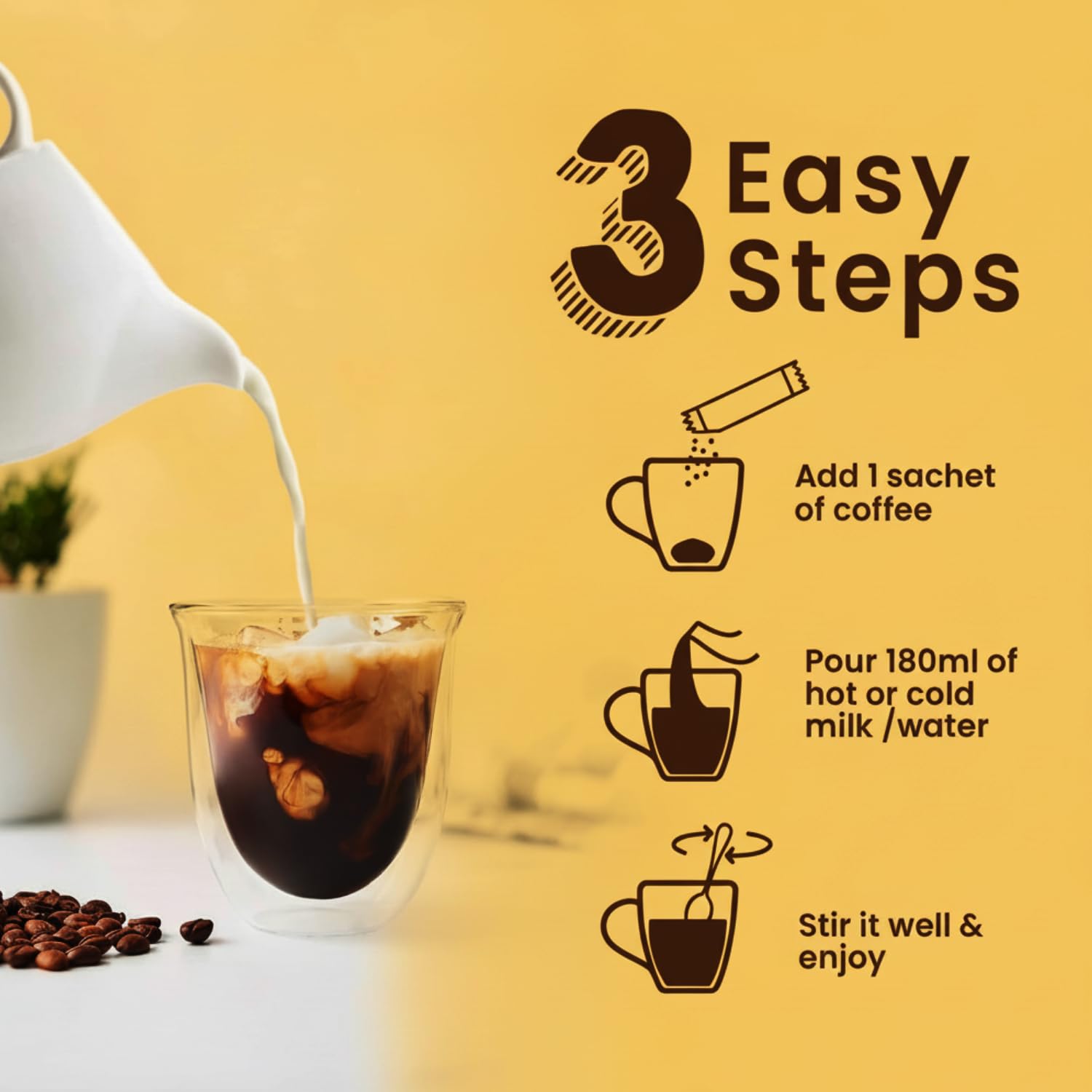 3 Easy Steps

Add 1 sachet of coffee

Pour 180ml of hot or cold milk /water

Stir it well & enjoy