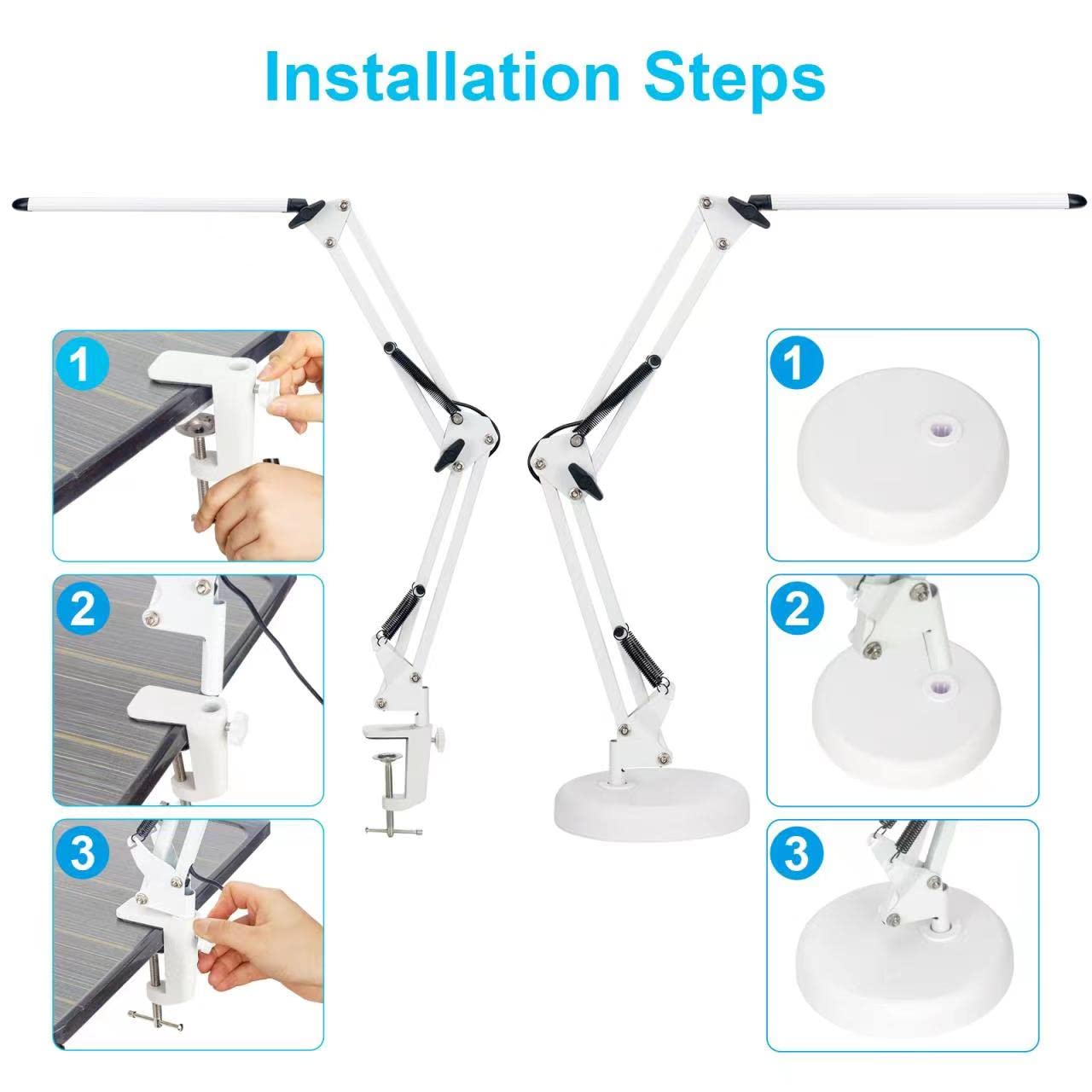 Installation Steps

1

2

3

1

2

3