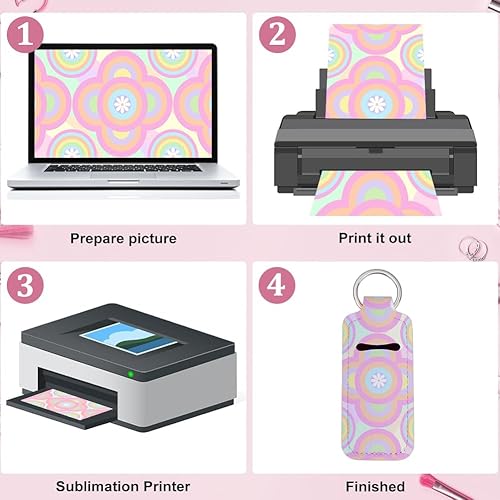 1

Prepare picture

2

Print it out

3

Sublimation Printer

4

Finished