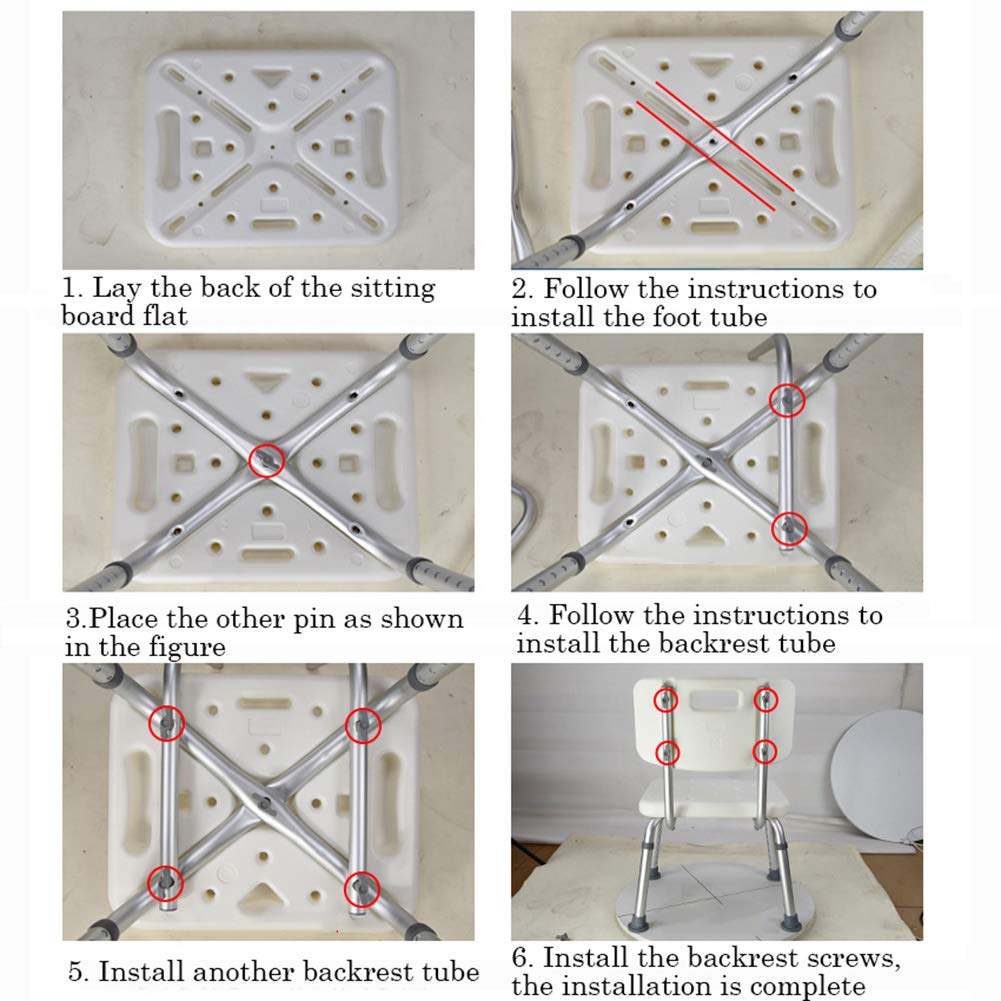 1. Lay the back of the sitting board flat

2. Follow the instructions to install the foot tube

3.Place the other pin as shown in the figure

4. Follow the instructions to install the backrest tube

5. Install another backrest tube

6. Install the backrest screws, the installation is complete