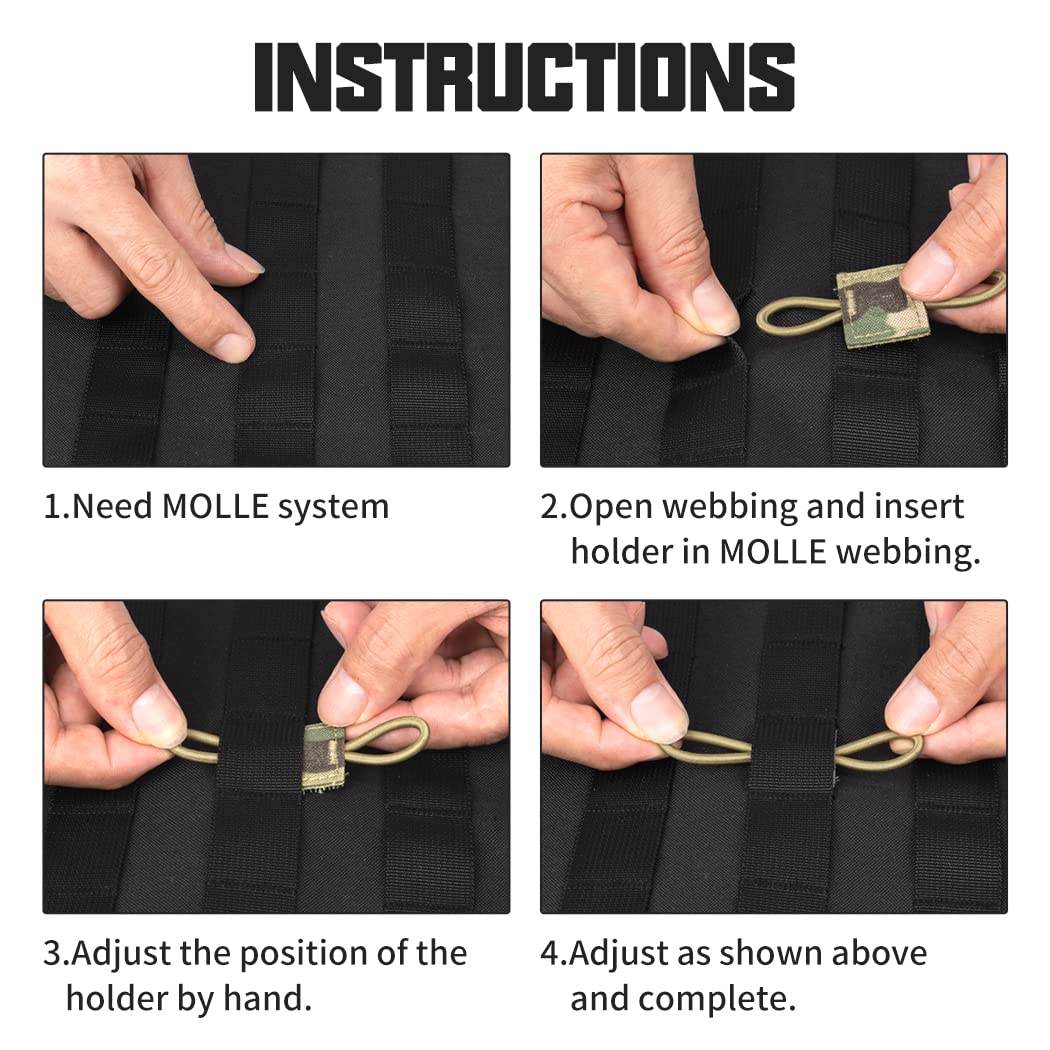 INSTRUCTIONS

1.Need MOLLE system

2.Open webbing and insert holder in MOLLE webbing.

3.Adjust the position of the holder by hand.

4.Adjust as shown above and complete.