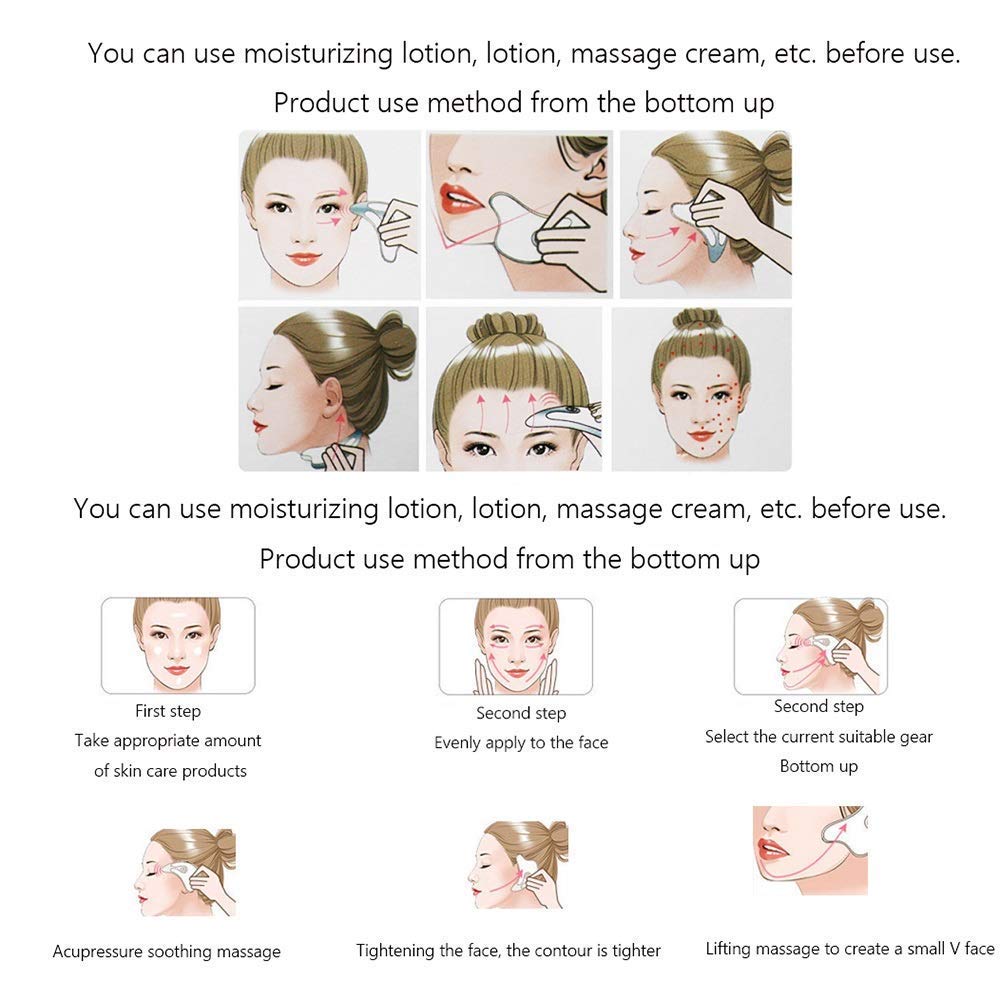 You can use moisturizing lotion, lotion, massage cream, etc. before use.

Product use method from the bottom up

You can use moisturizing lotion, lotion, massage cream, etc. before use.

Product use method from the bottom up

First step
Take appropriate amount of skin care products

Second step
Evenly apply to the face

Second step
Select the current suitable gear
Bottom up

Acupressure soothing massage

Tightening the face, the contour is tighter

Lifting massage to create a small V face