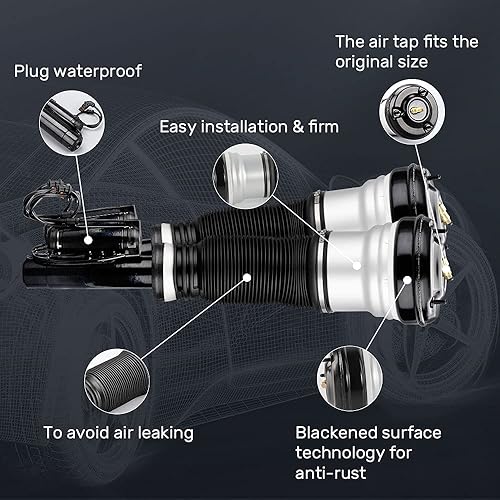 Plug waterproof

The air tap fits the original size

Easy installation & firm

To avoid air leaking

Blackened surface technology for anti-rust