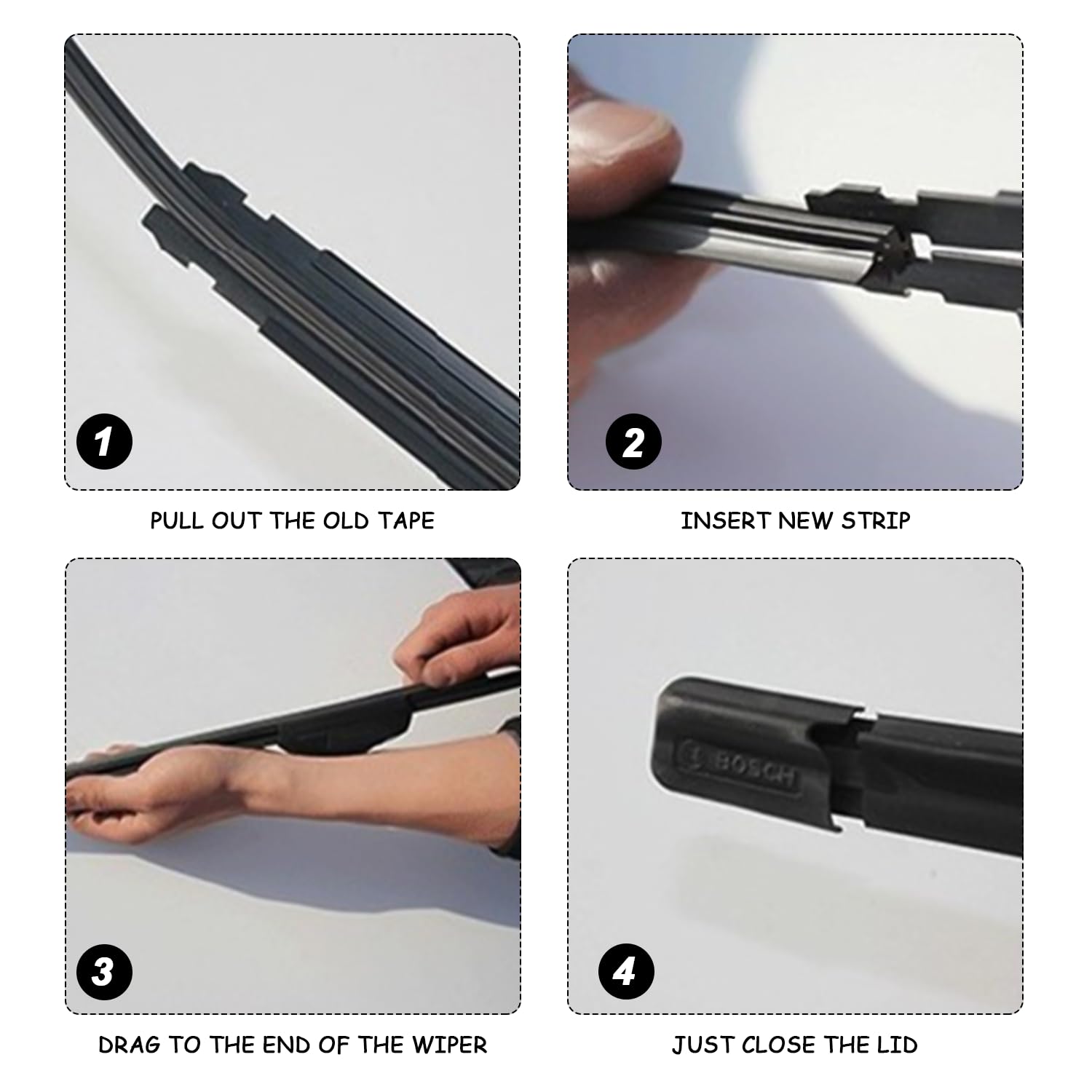 1

PULL OUT THE OLD TAPE

2

INSERT NEW STRIP

3

DRAG TO THE END OF THE WIPER

BOSCH

4

JUST CLOSE THE LID