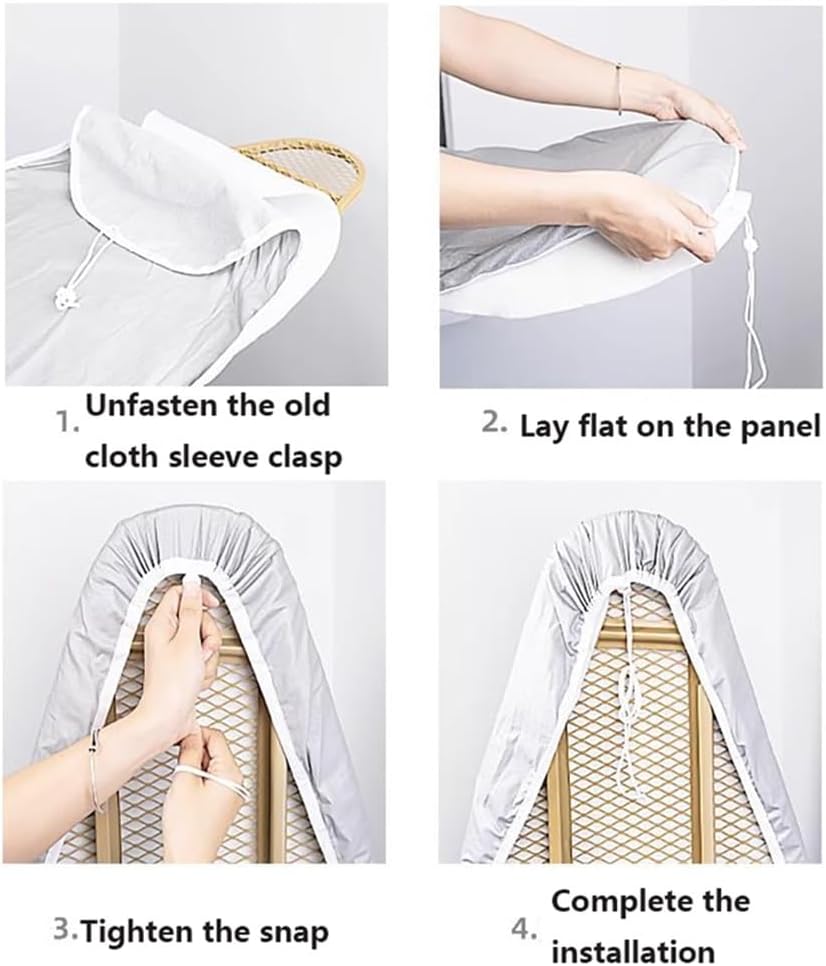 1. Unfasten the old cloth sleeve clasp

2. Lay flat on the panel

3. Tighten the snap

4. Complete the installation