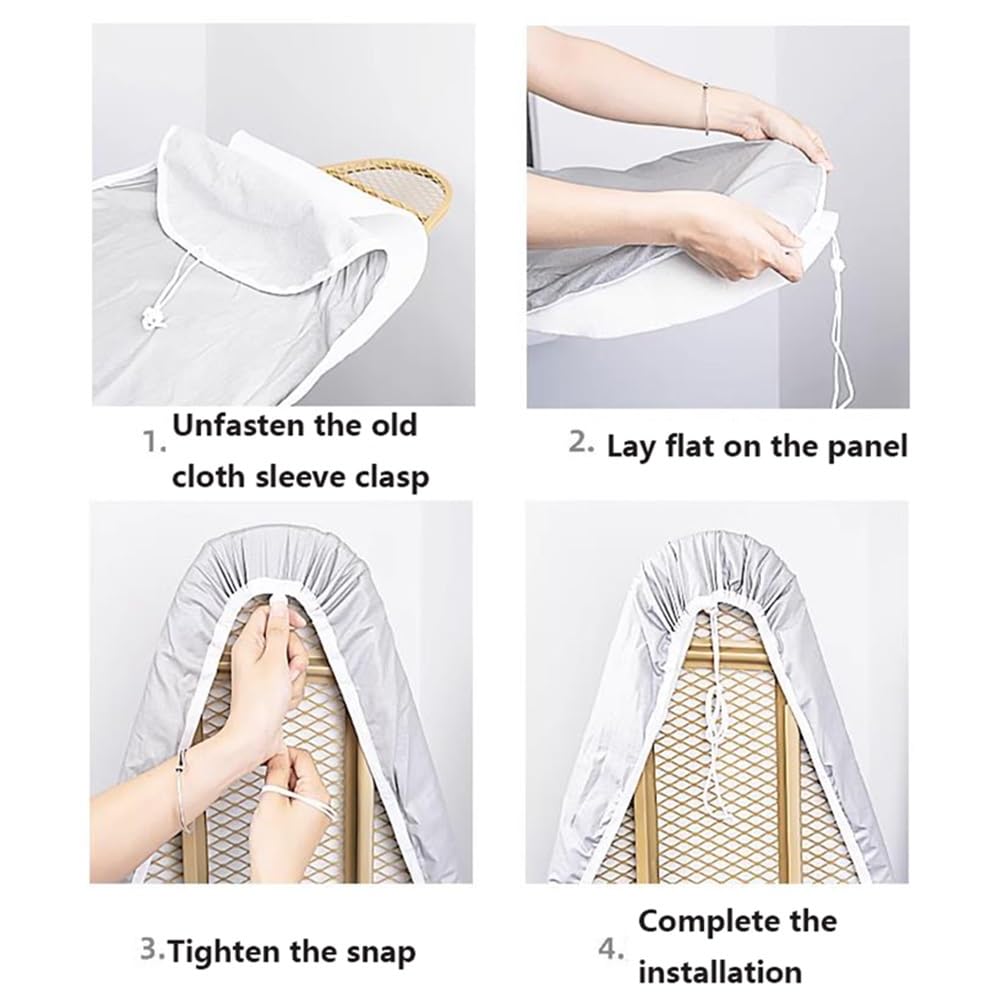 1. Unfasten the old cloth sleeve clasp

2. Lay flat on the panel

3. Tighten the snap

4. Complete the installation