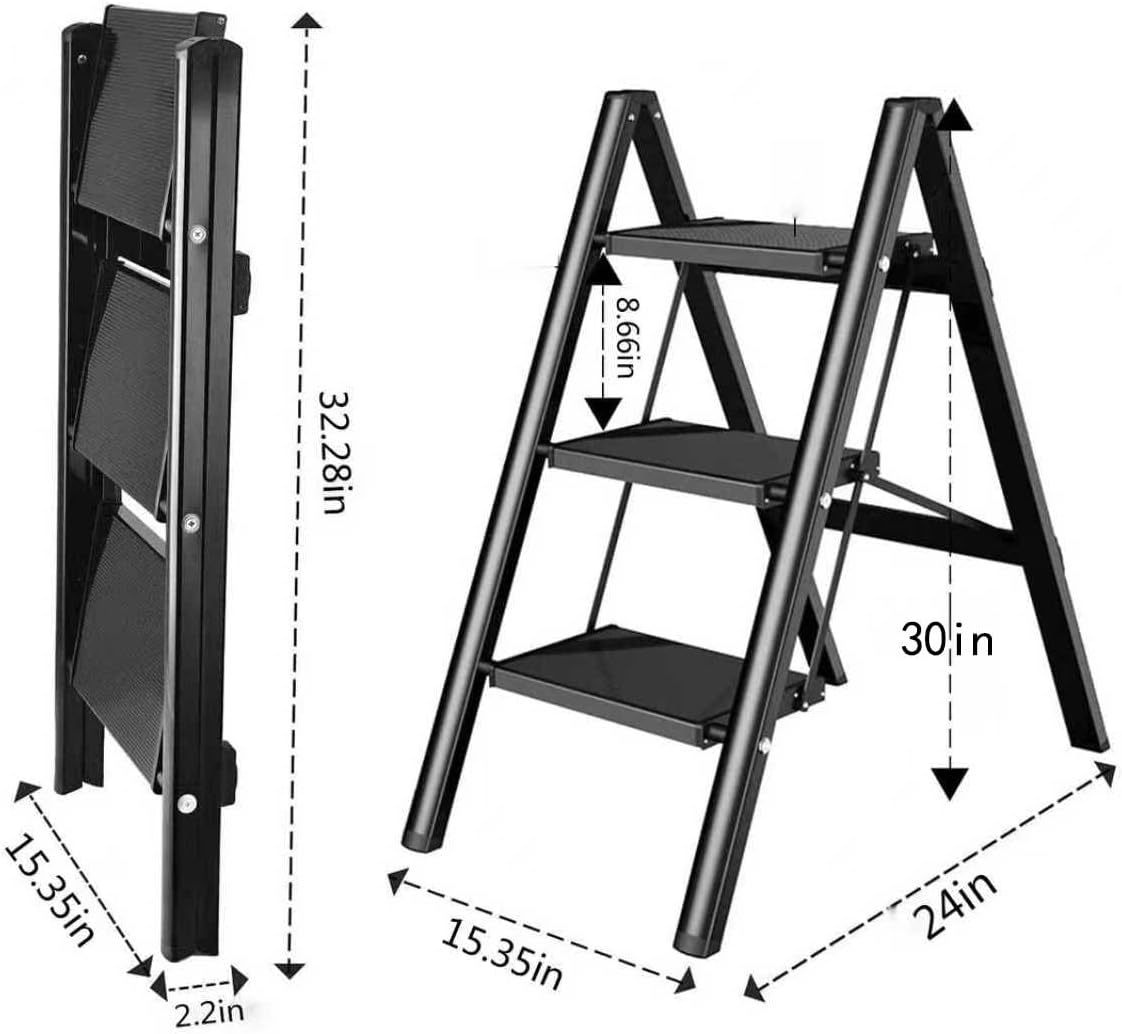 32.28in
15.35in
2.2in
8.66in
30in
15.35in
24in