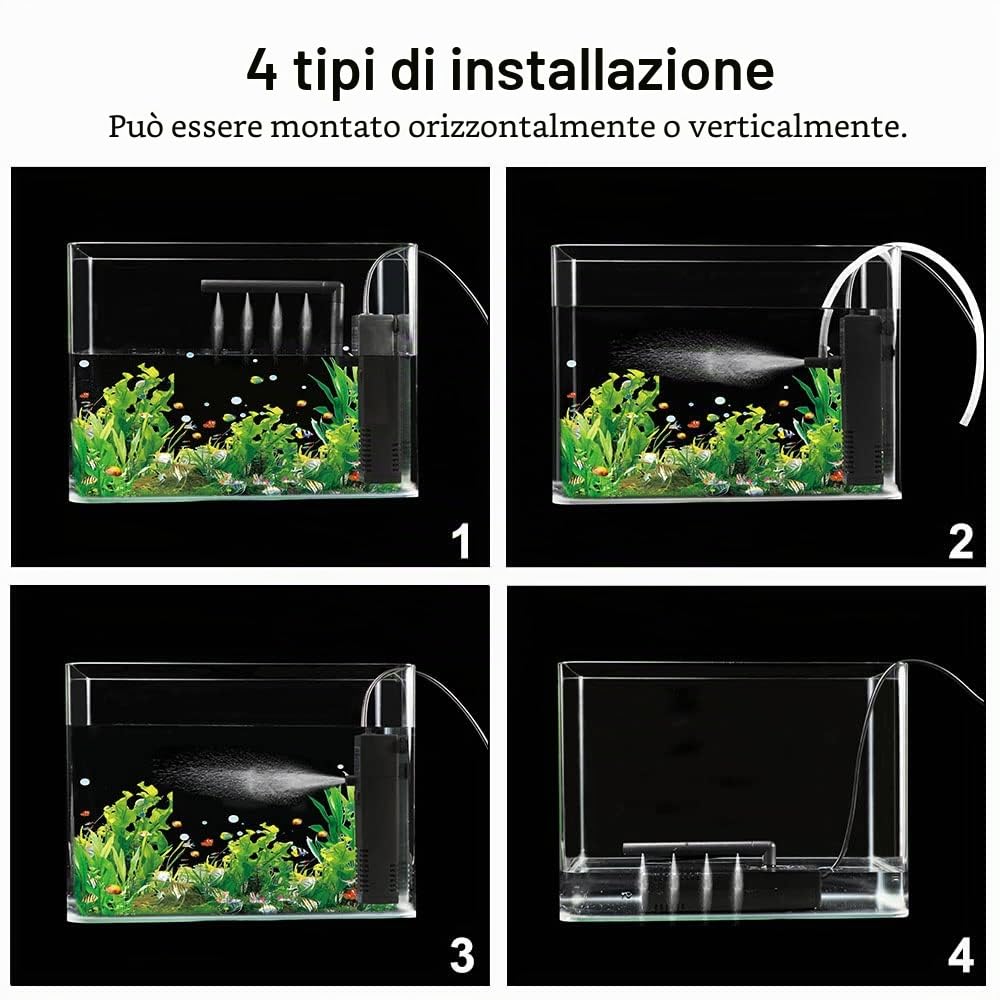 4 tipi di installazione

Può essere montato orizzontalmente o verticalmente.

1

2

3

4