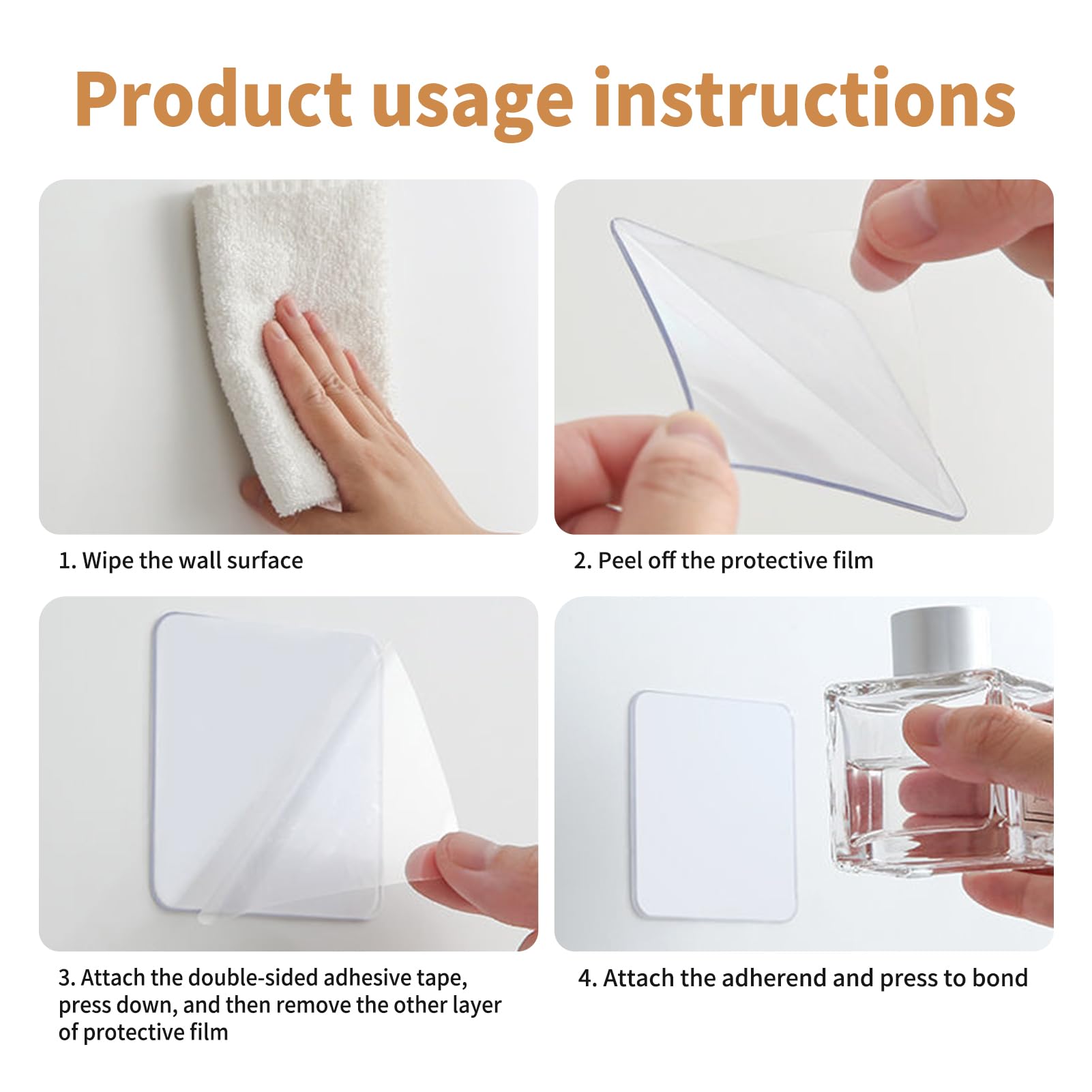 Product usage instructions

1. Wipe the wall surface

2. Peel off the protective film

3. Attach the double-sided adhesive tape, press down, and then remove the other layer of protective film

4. Attach the adherend and press to bond