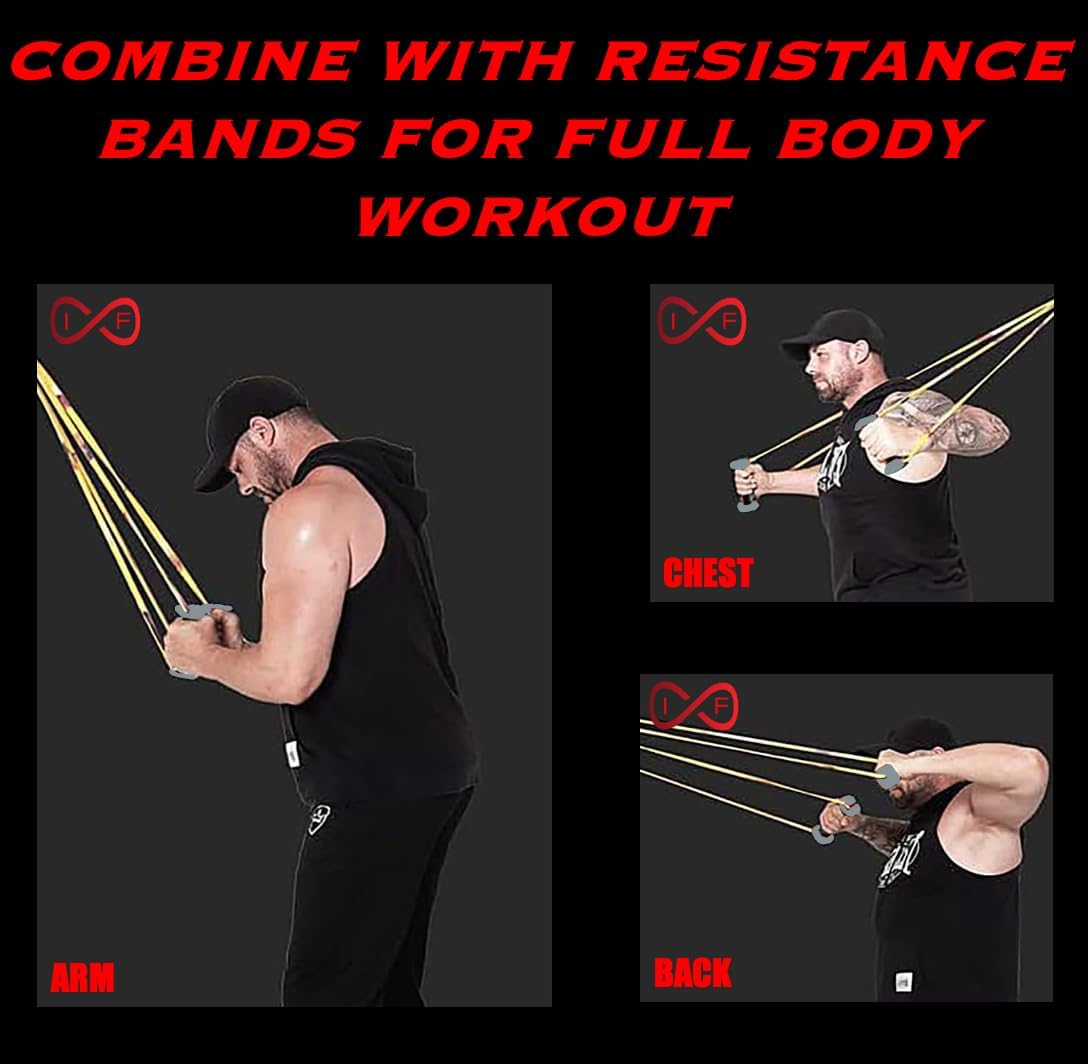 COMBINE WITH RESISTANCE BANDS FOR FULL BODY WORKOUT

I F

ARM

I F

CHEST

I F

BACK