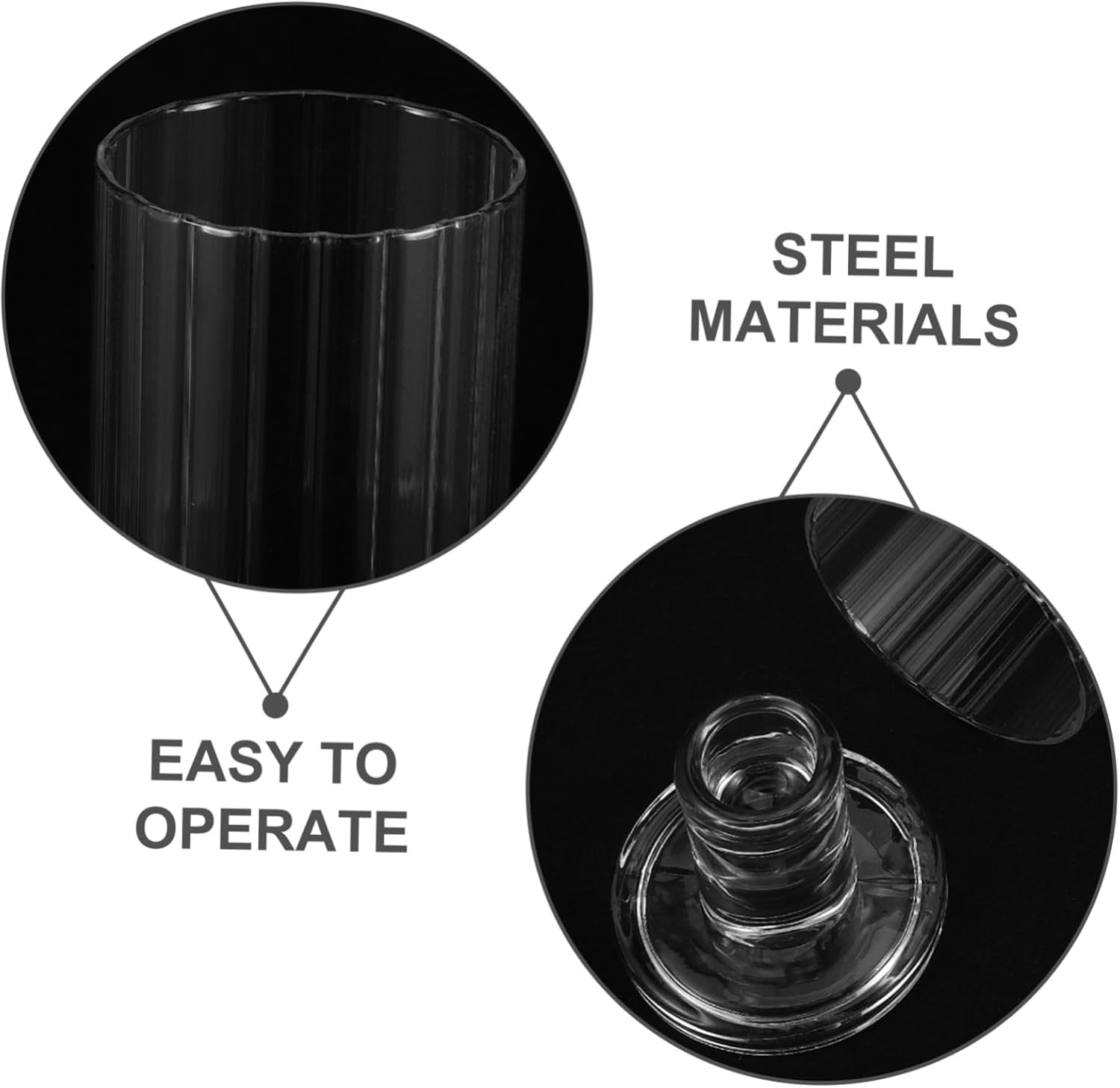 STEEL MATERIALS

EASY TO OPERATE