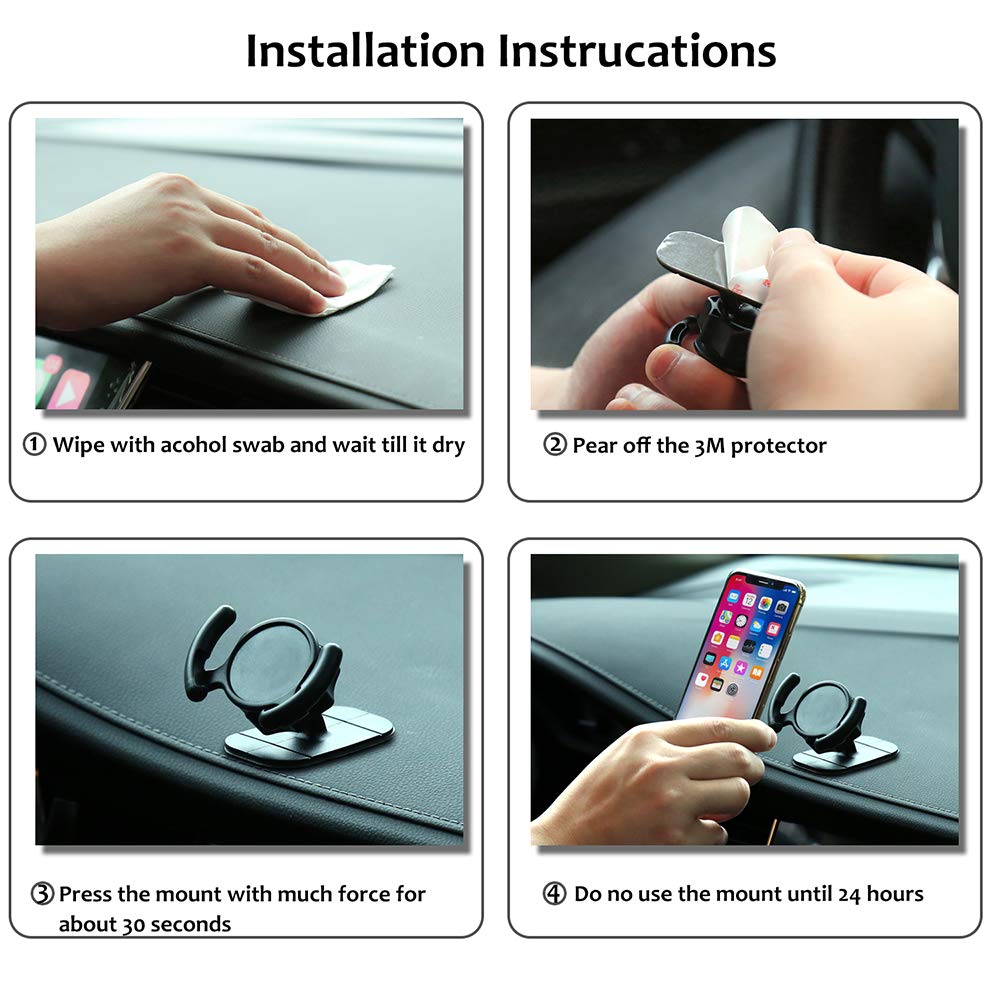 Installation Instrucations

① Wipe with acohol swab and wait till it dry

② Pear off the 3M protector

③ Press the mount with much force for about 30 seconds

④ Do no use the mount until 24 hours