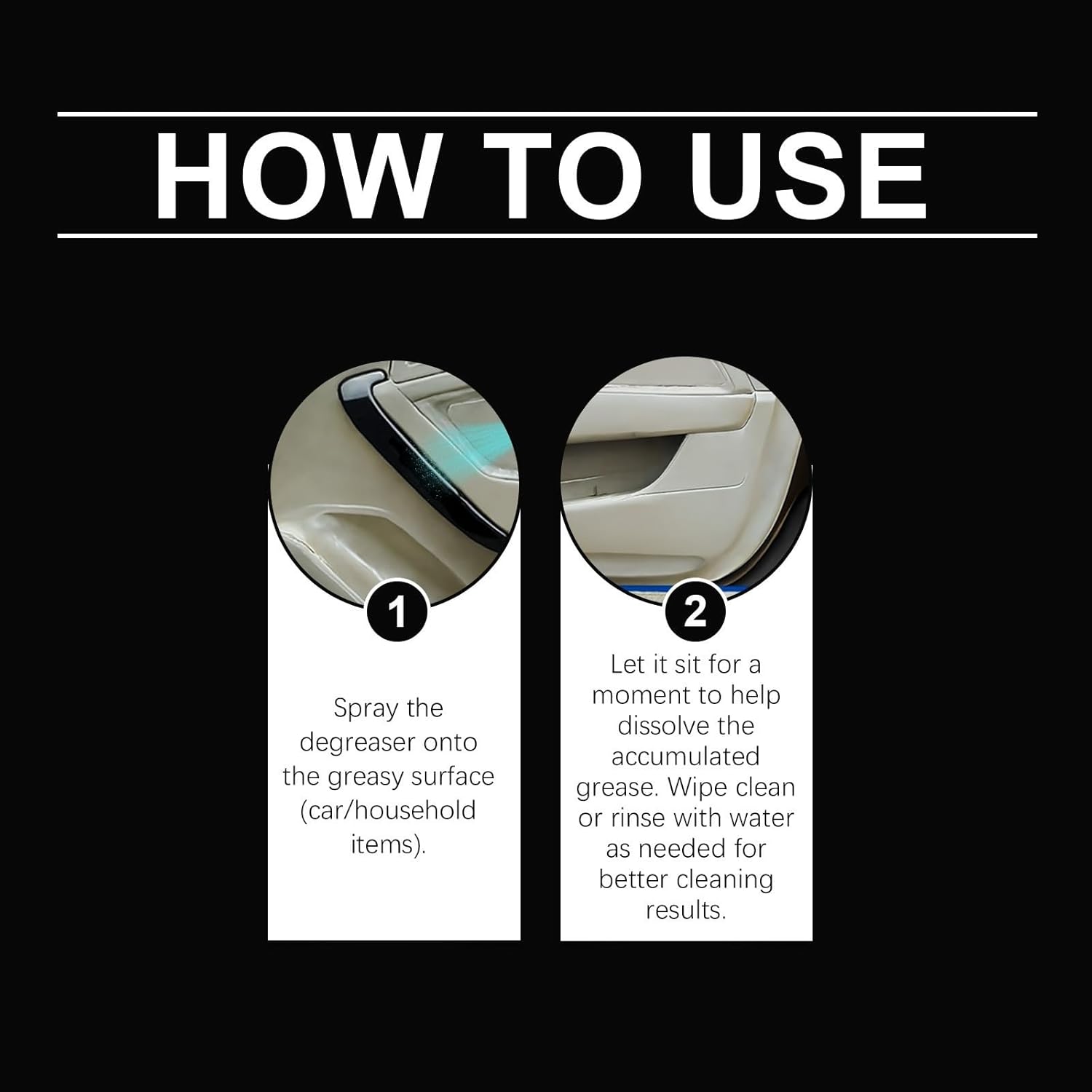 HOW TO USE

1

Spray the degreaser onto the greasy surface (car/household items).

2

Let it sit for a moment to help dissolve the accumulated grease. Wipe clean or rinse with water as needed for better cleaning results.