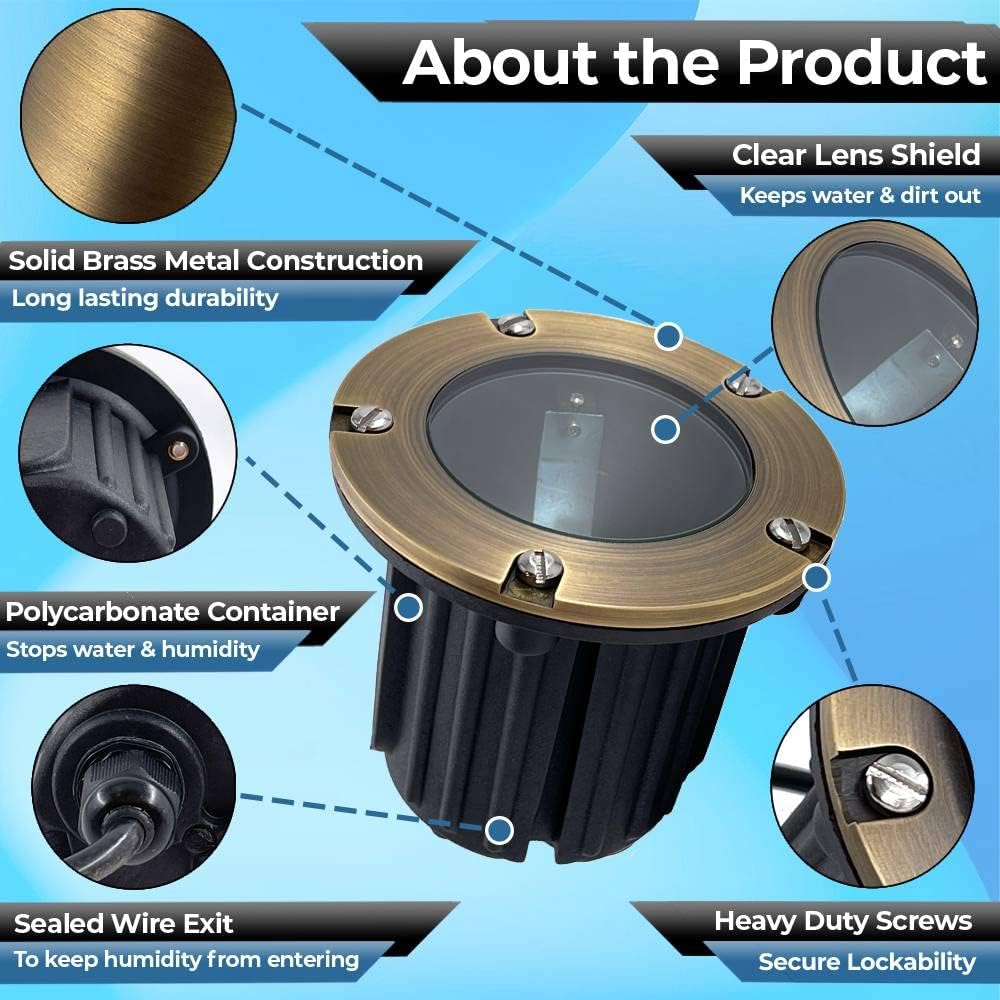 About the Product

Clear Lens Shield
Keeps water & dirt out

Solid Brass Metal Construction
Long lasting durability

Polycarbonate Container
Stops water & humidity

Sealed Wire Exit
To keep humidity from entering

Heavy Duty Screws
Secure Lockability