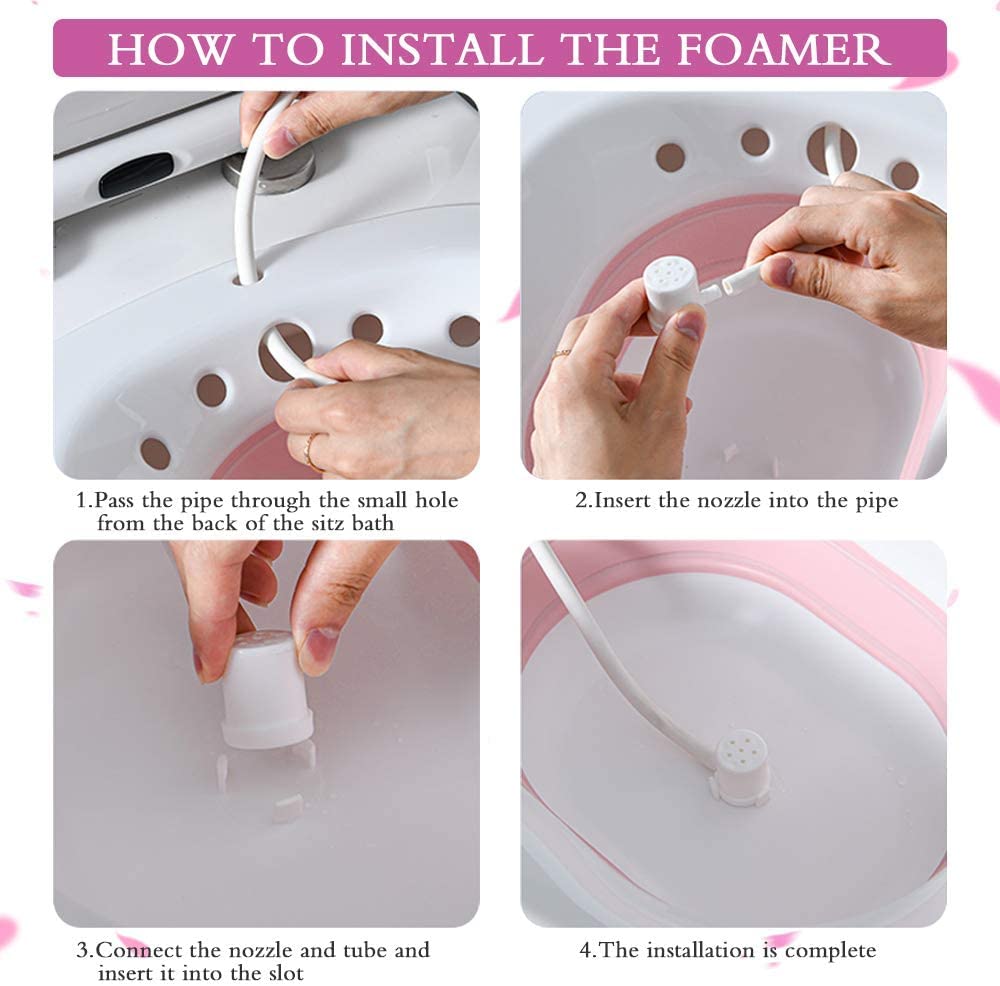 HOW TO INSTALL THE FOAMER

1.Pass the pipe through the small hole from the back of the sitz bath

2.Insert the nozzle into the pipe

3.Connect the nozzle and tube and insert it into the slot

4.The installation is complete