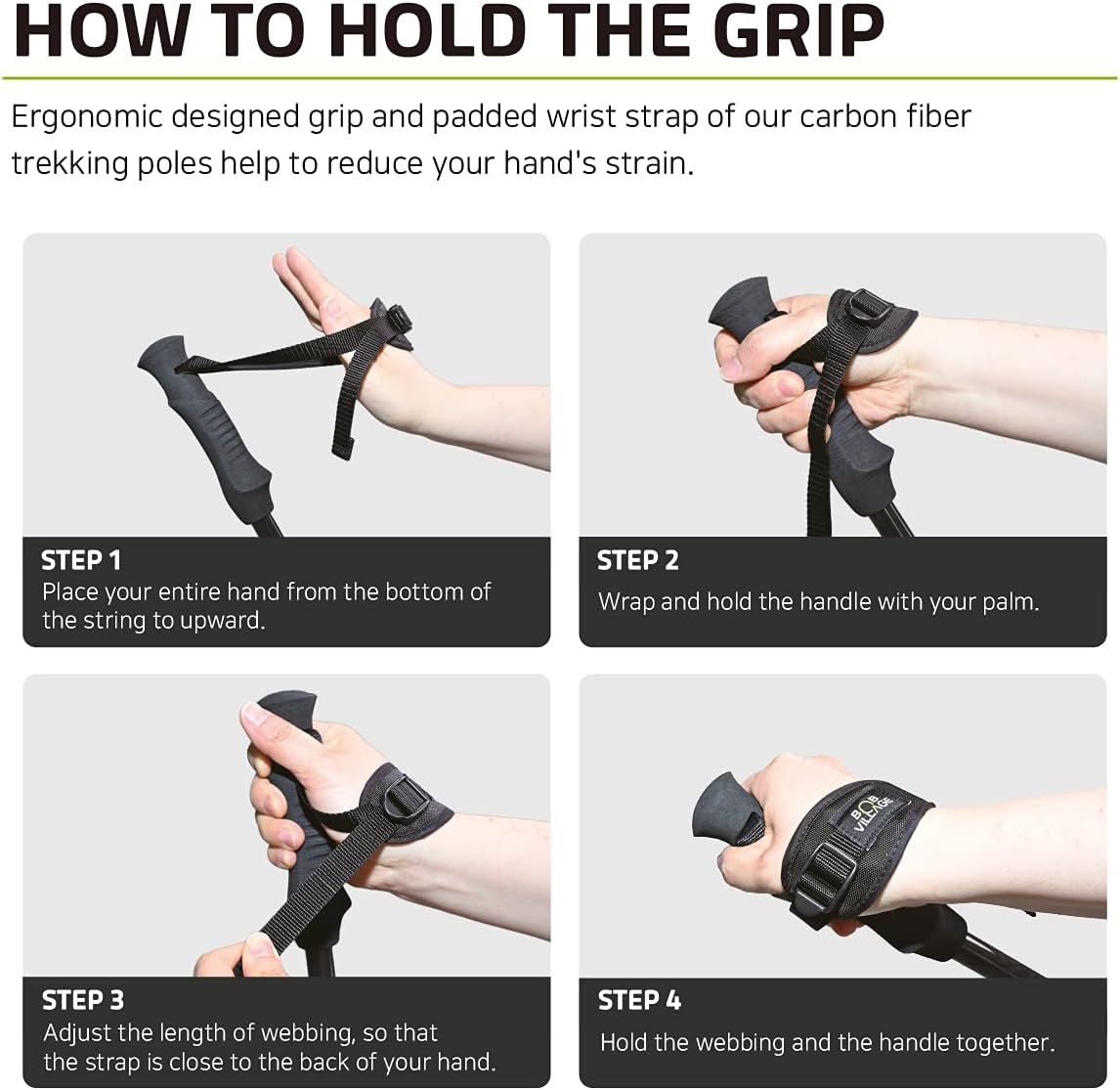 HOW TO HOLD THE GRIP

Ergonomic designed grip and padded wrist strap of our carbon fiber trekking poles help to reduce your hand's strain.

STEP 1
Place your entire hand from the bottom of the string to upward.

STEP 2
Wrap and hold the handle with your palm.

STEP 3
Adjust the length of webbing, so that the strap is close to the back of your hand.

BOB VILLAGE

STEP 4
Hold the webbing and the handle together.