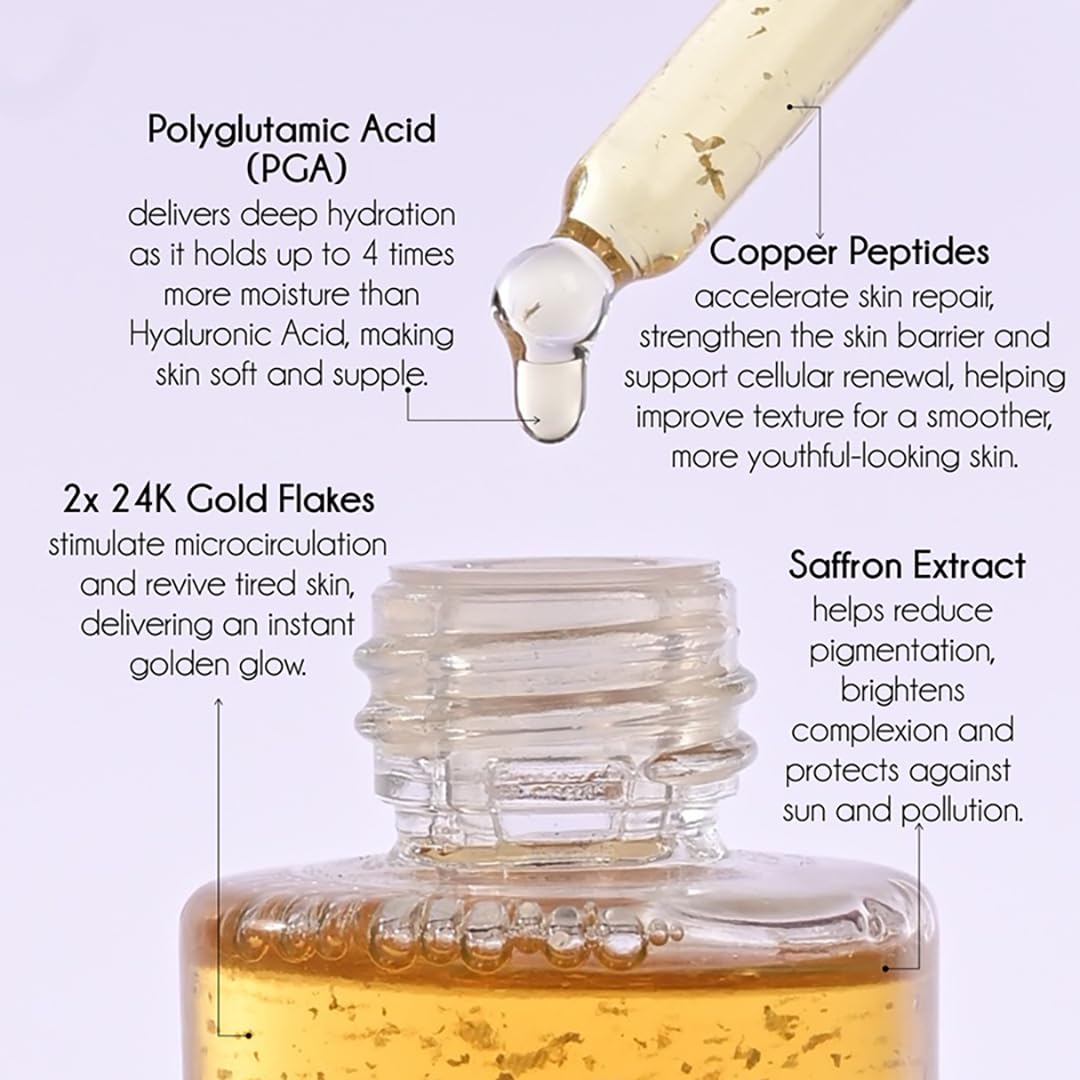 Polyglutamic Acid (PGA)
delivers deep hydration as it holds up to 4 times more moisture than Hyaluronic Acid, making skin soft and supple.

Copper Peptides
accelerate skin repair, strengthen the skin barrier and support cellular renewal, helping improve texture for a smoother, more youthful-looking skin.

2x 24K Gold Flakes
stimulate microcirculation and revive tired skin, delivering an instant golden glow.

Saffron Extract
helps reduce pigmentation, brightens complexion and protects against sun and pollution.