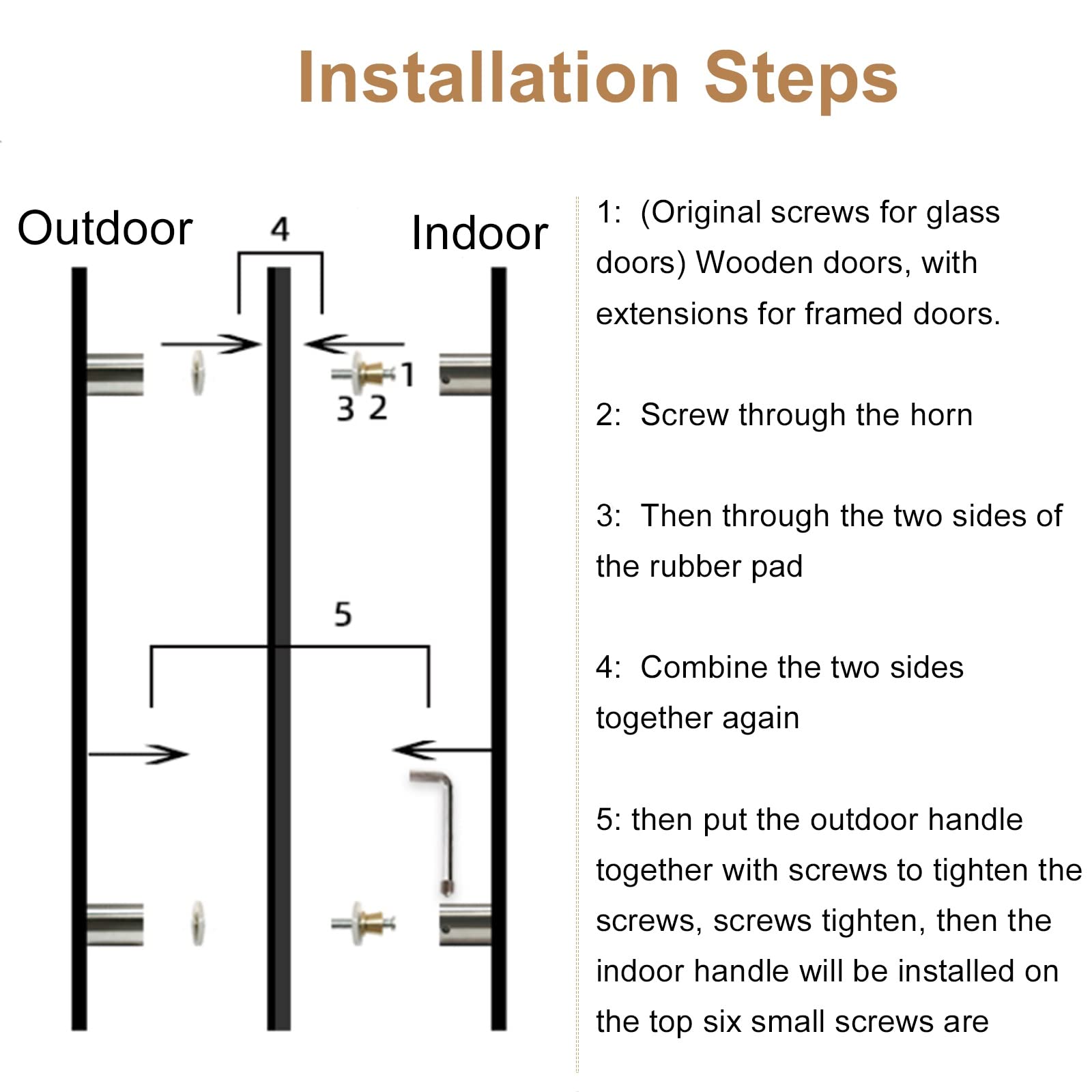 Installation Steps

Outdoor

4

Indoor

1

3 2

5

1: (Original screws for glass doors) Wooden doors, with extensions for framed doors.

2: Screw through the horn

3: Then through the two sides of the rubber pad

4: Combine the two sides together again

5: then put the outdoor handle together with screws to tighten the screws, screws tighten, then the indoor handle will be installed on the top six small screws are