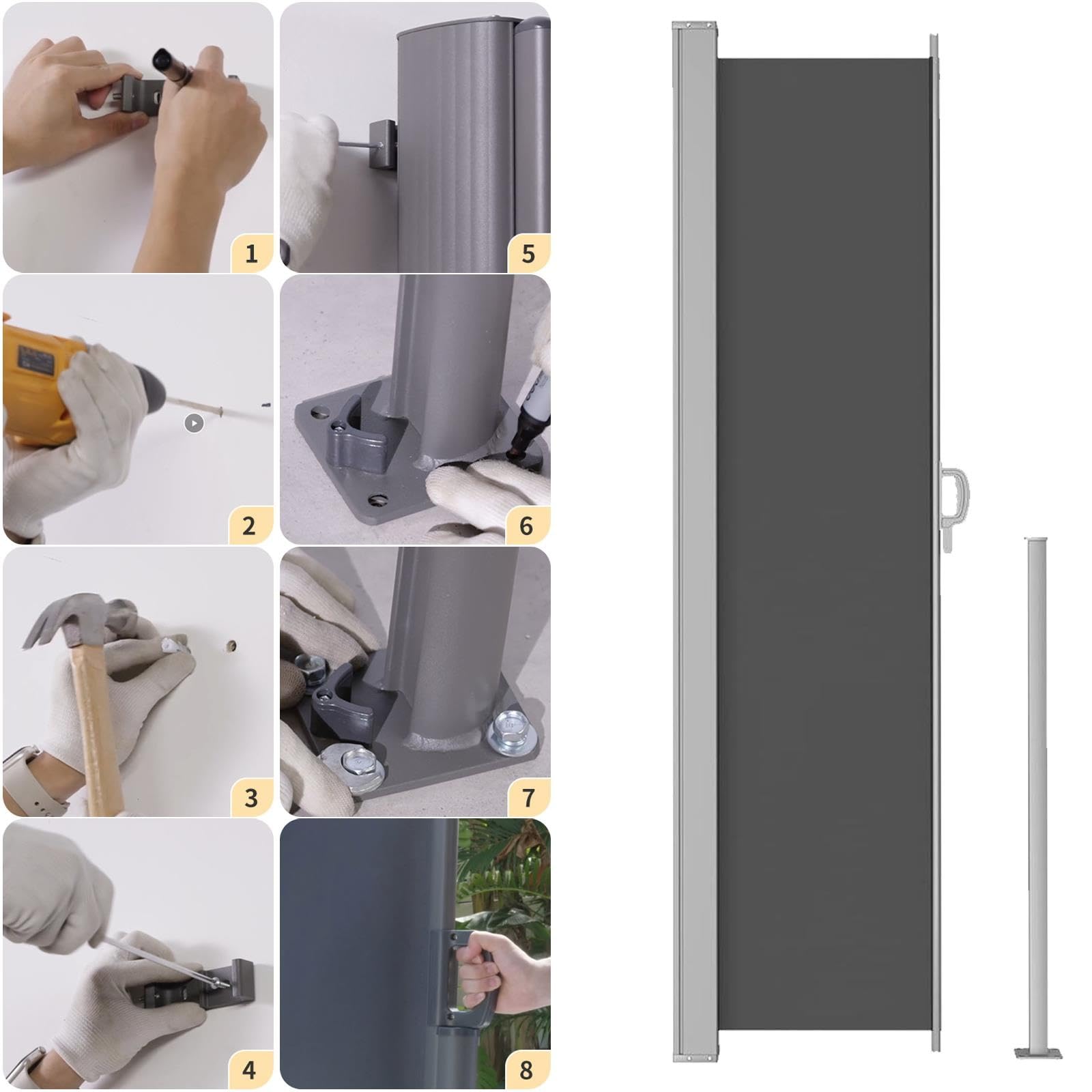 1

2

3

4

5

6

7

8