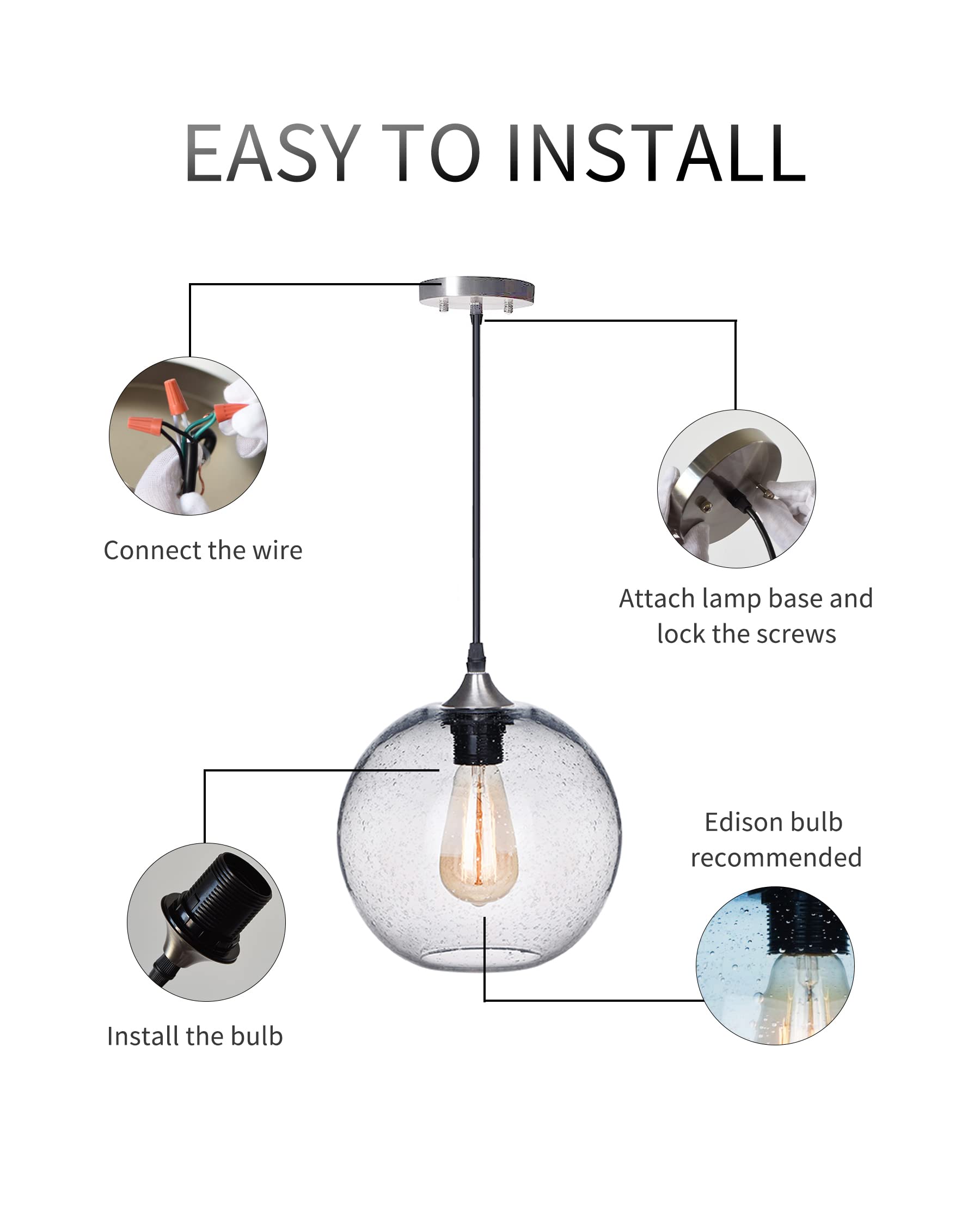 EASY TO INSTALL

Connect the wire

Attach lamp base and lock the screws

Edison bulb recommended

Install the bulb