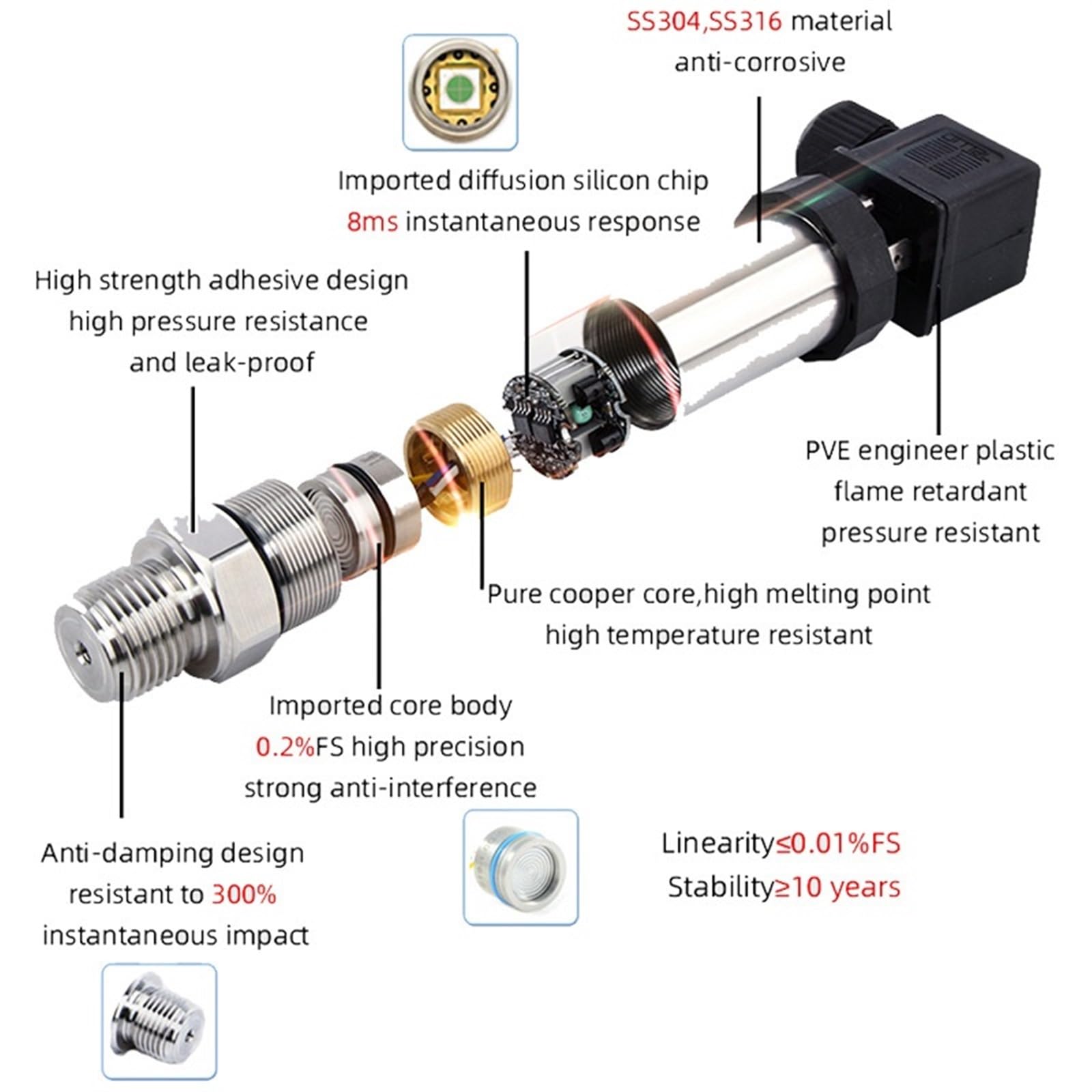 SS304,SS316 material
anti-corrosive

Imported diffusion silicon chip
8ms instantaneous response

High strength adhesive design
high pressure resistance
and leak-proof

PVE engineer plastic
flame retardant
pressure resistant

Pure cooper core,high melting point
high temperature resistant

Imported core body
0.2%FS high precision
strong anti-interference

Anti-damping design
resistant to 300%
instantaneous impact

Linearity≤0.01%FS
Stability≥10 years