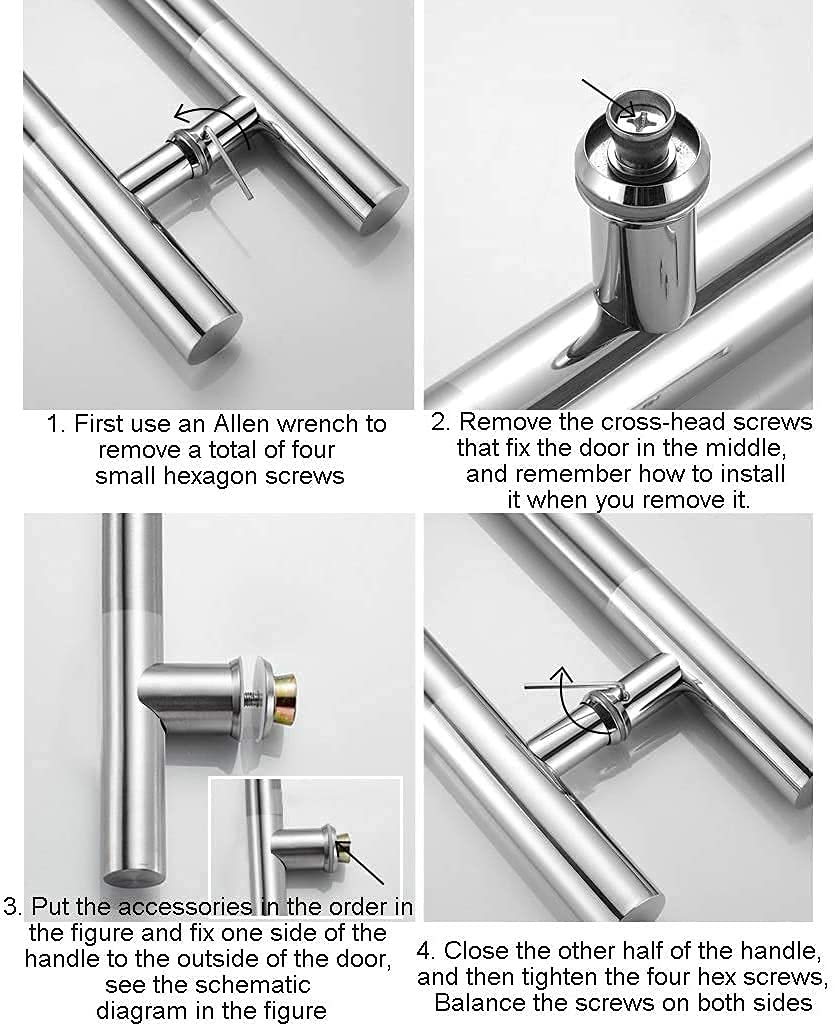 1. First use an Allen wrench to remove a total of four small hexagon screws

2. Remove the cross-head screws that fix the door in the middle, and remember how to install it when you remove it.

3. Put the accessories in the order in the figure and fix one side of the handle to the outside of the door, see the schematic diagram in the figure

4. Close the other half of the handle, and then tighten the four hex screws, Balance the screws on both sides