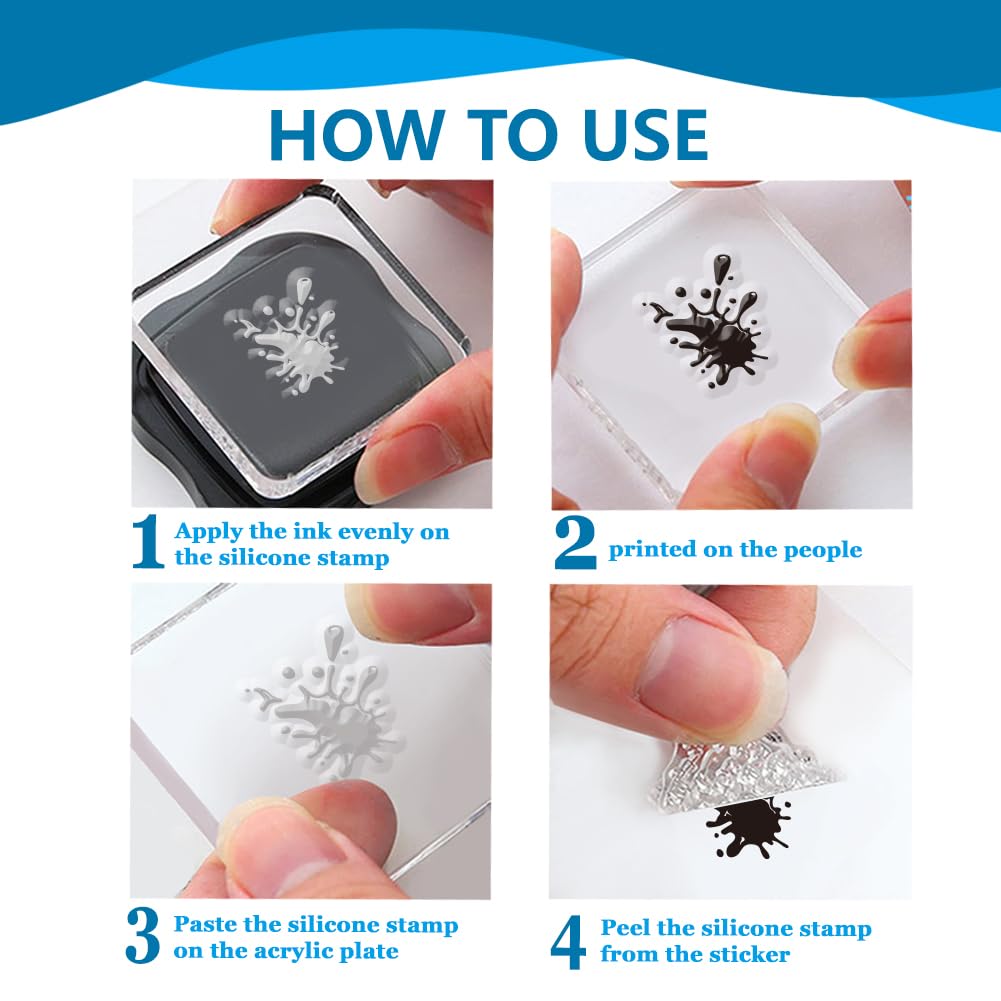 HOW TO USE

1 Apply the ink evenly on the silicone stamp

2 printed on the people

3 Paste the silicone stamp on the acrylic plate

4 Peel the silicone stamp from the sticker