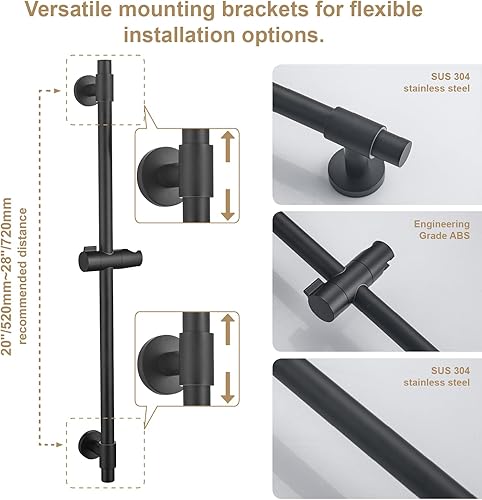 Versatile mounting brackets for flexible installation options.

20"/520mm~28"/720mm
recommended distance

SUS 304
stainless steel

Engineering
Grade ABS

SUS 304
stainless steel