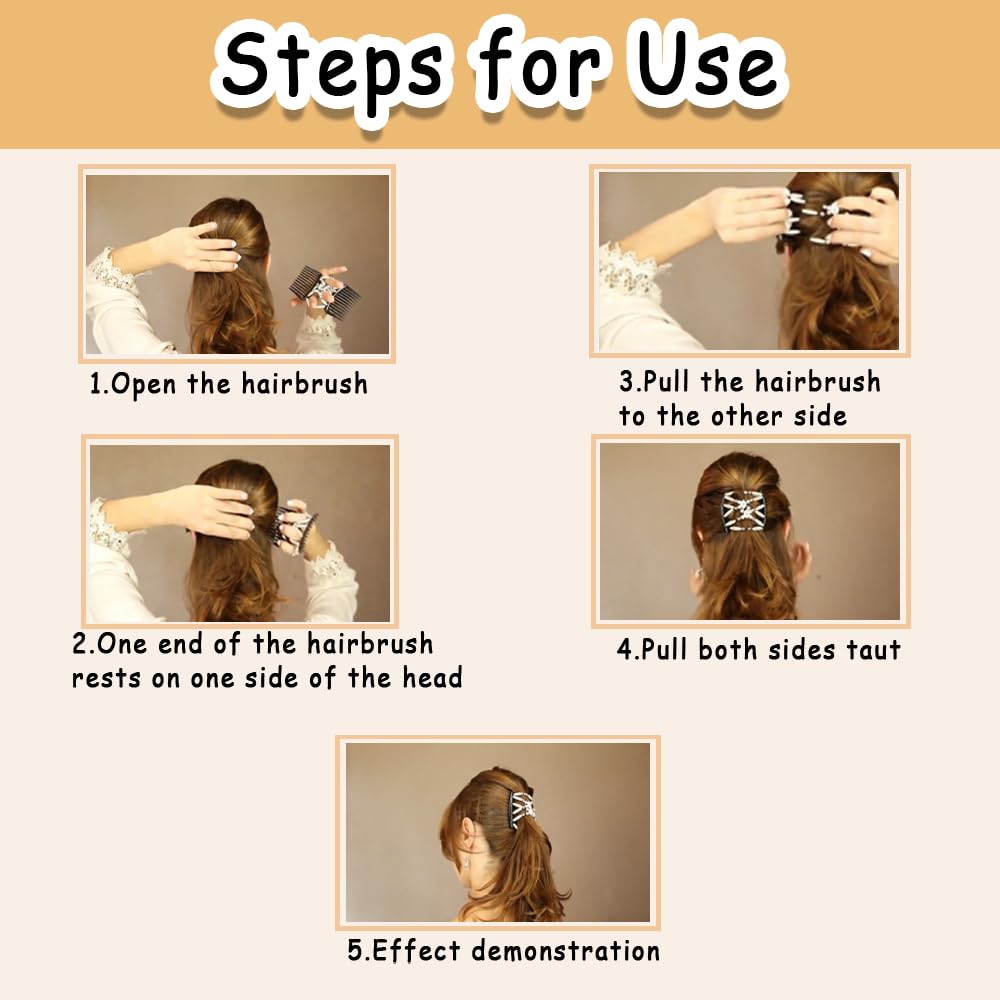 Steps for Use

1.Open the hairbrush

2.One end of the hairbrush rests on one side of the head

3.Pull the hairbrush to the other side

4.Pull both sides taut

5.Effect demonstration