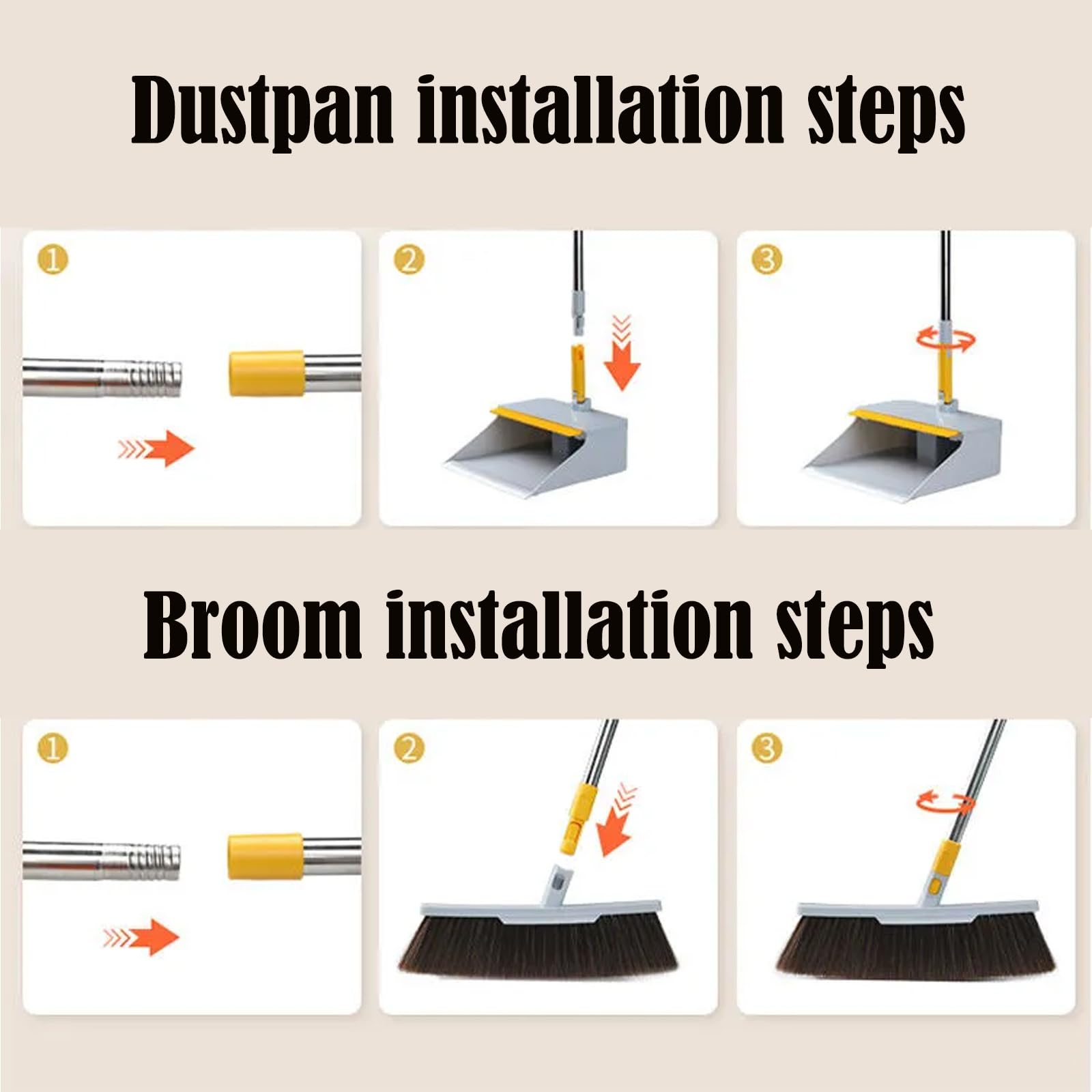 Dustpan installation steps

1

2

3

Broom installation steps

1

2

3