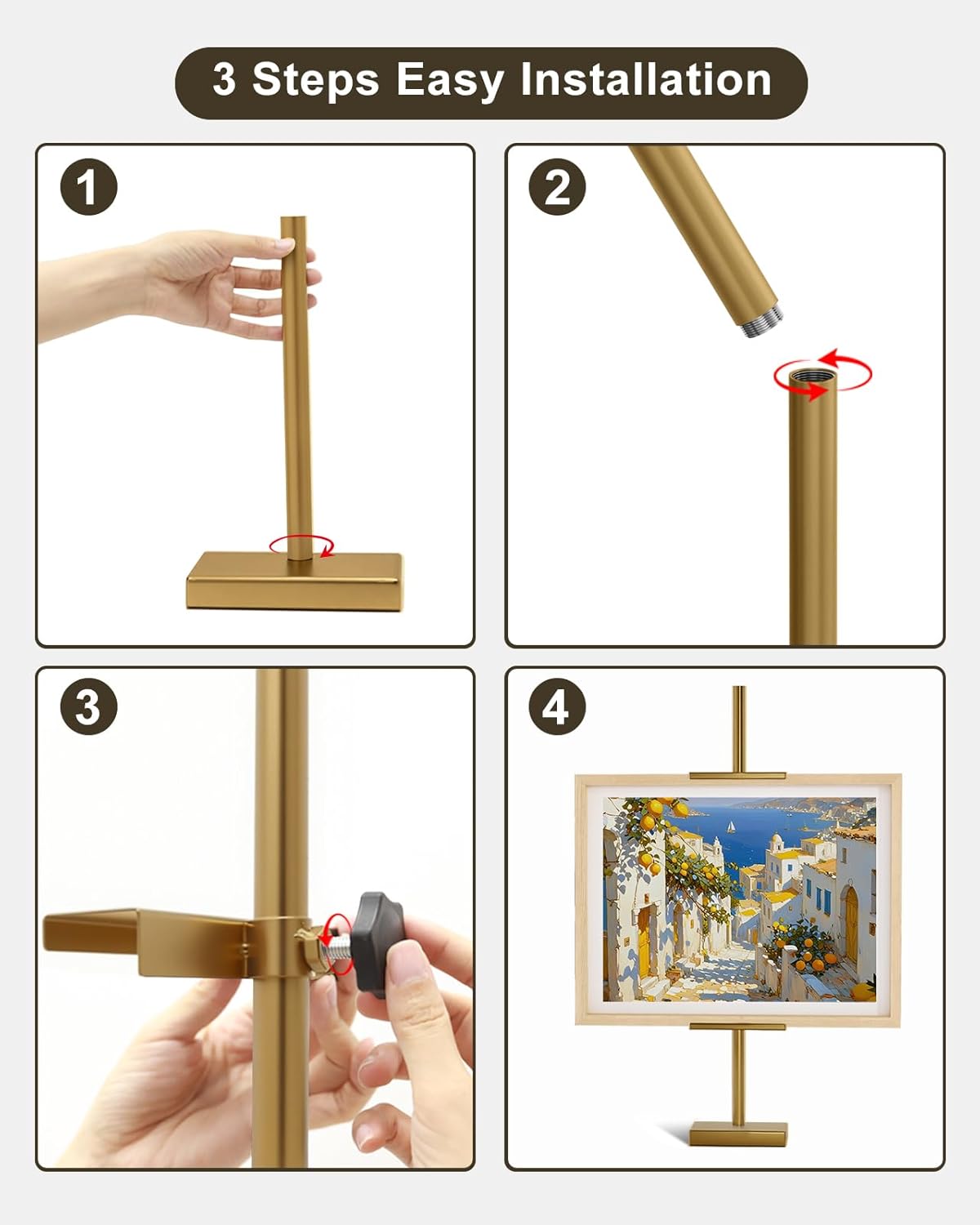 3 Steps Easy Installation

1

2

3

4