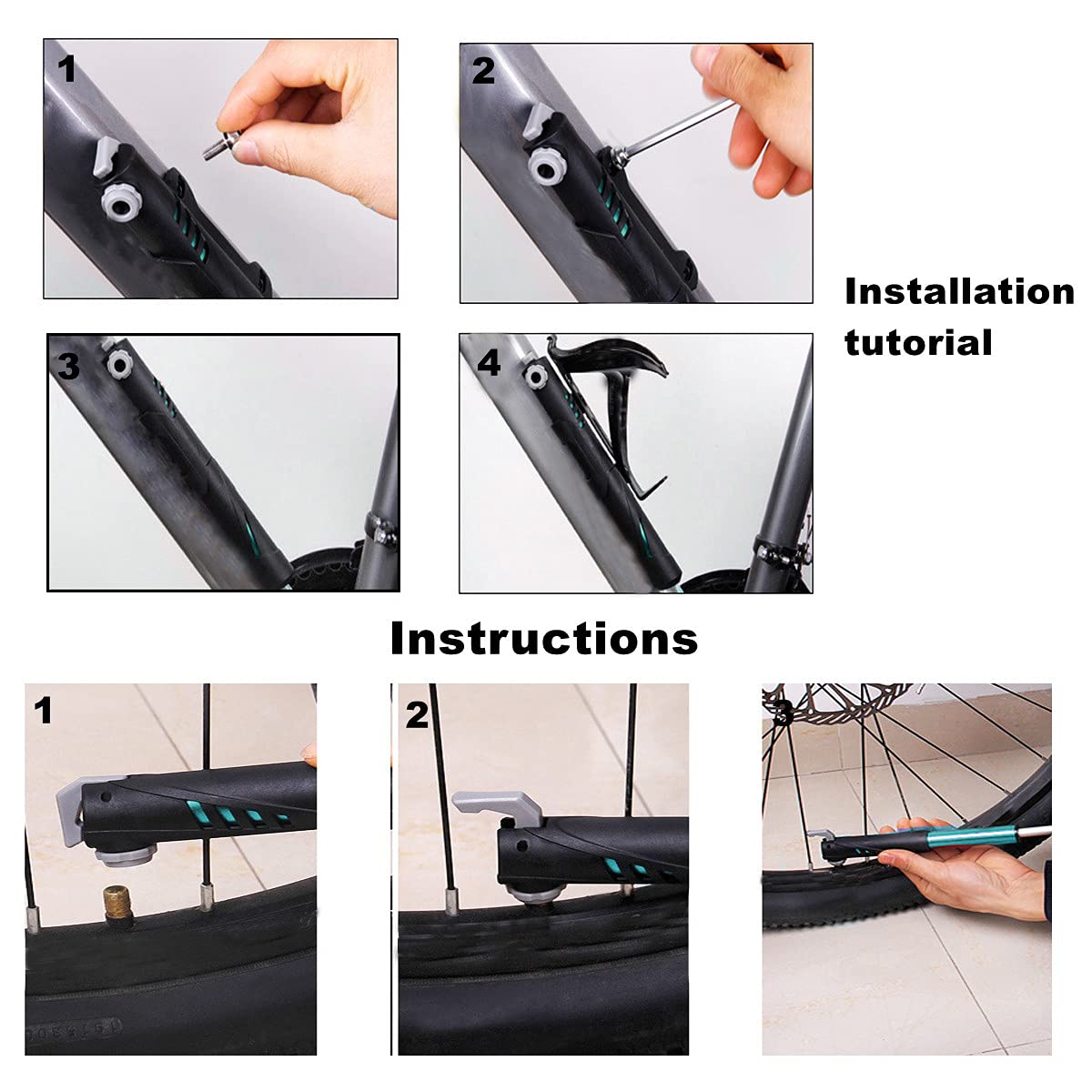 1

2

Installation tutorial

3

4

Instructions

1

2

3