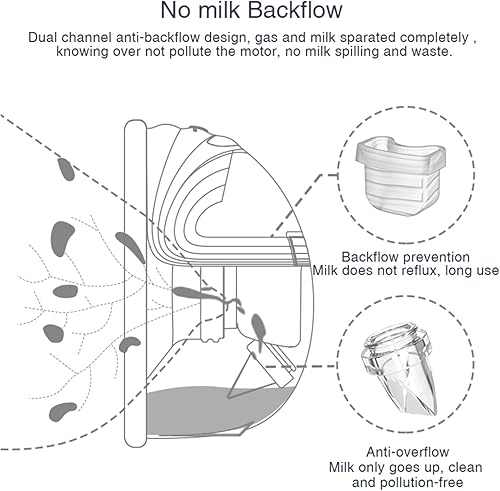 No milk Backflow

Dual channel anti-backflow design, gas and milk sparated completely , knowing over not pollute the motor, no milk spilling and waste.

Backflow prevention
Milk does not reflux, long use

Anti-overflow
Milk only goes up, clean and pollution-free