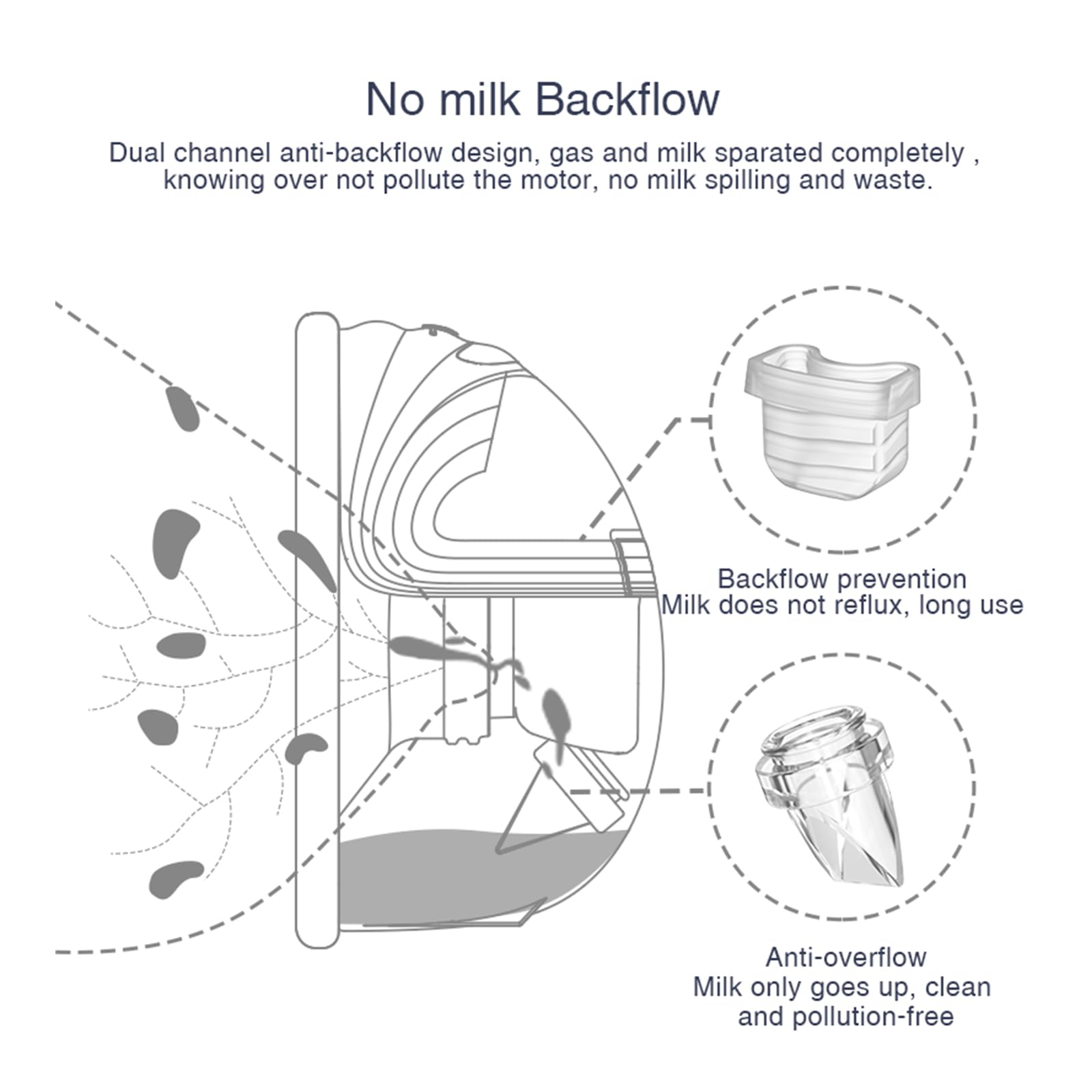 No milk Backflow

Dual channel anti-backflow design, gas and milk sparated completely , knowing over not pollute the motor, no milk spilling and waste.

Backflow prevention
Milk does not reflux, long use

Anti-overflow
Milk only goes up, clean and pollution-free