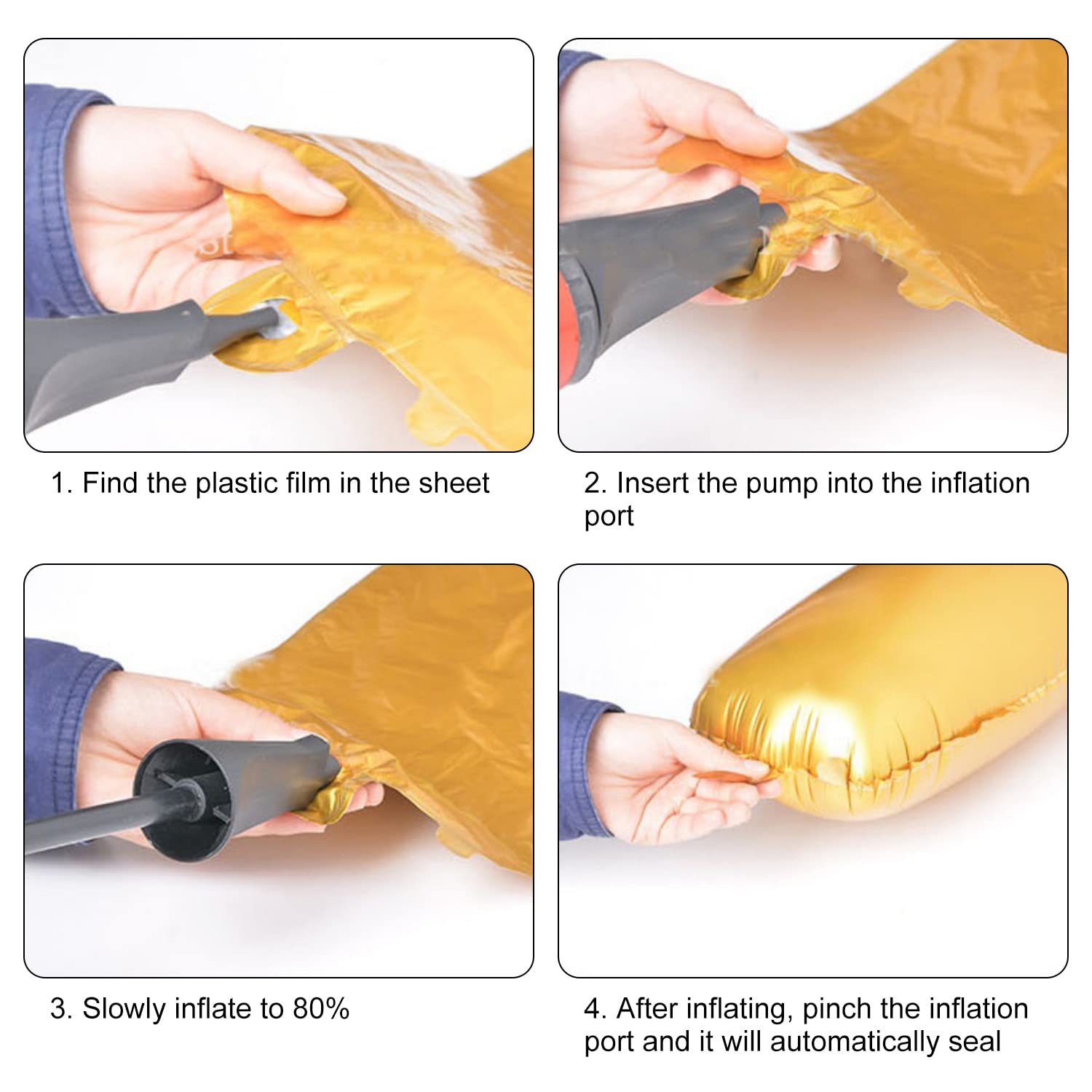 1. Find the plastic film in the sheet

2. Insert the pump into the inflation port

3. Slowly inflate to 80%

4. After inflating, pinch the inflation port and it will automatically seal